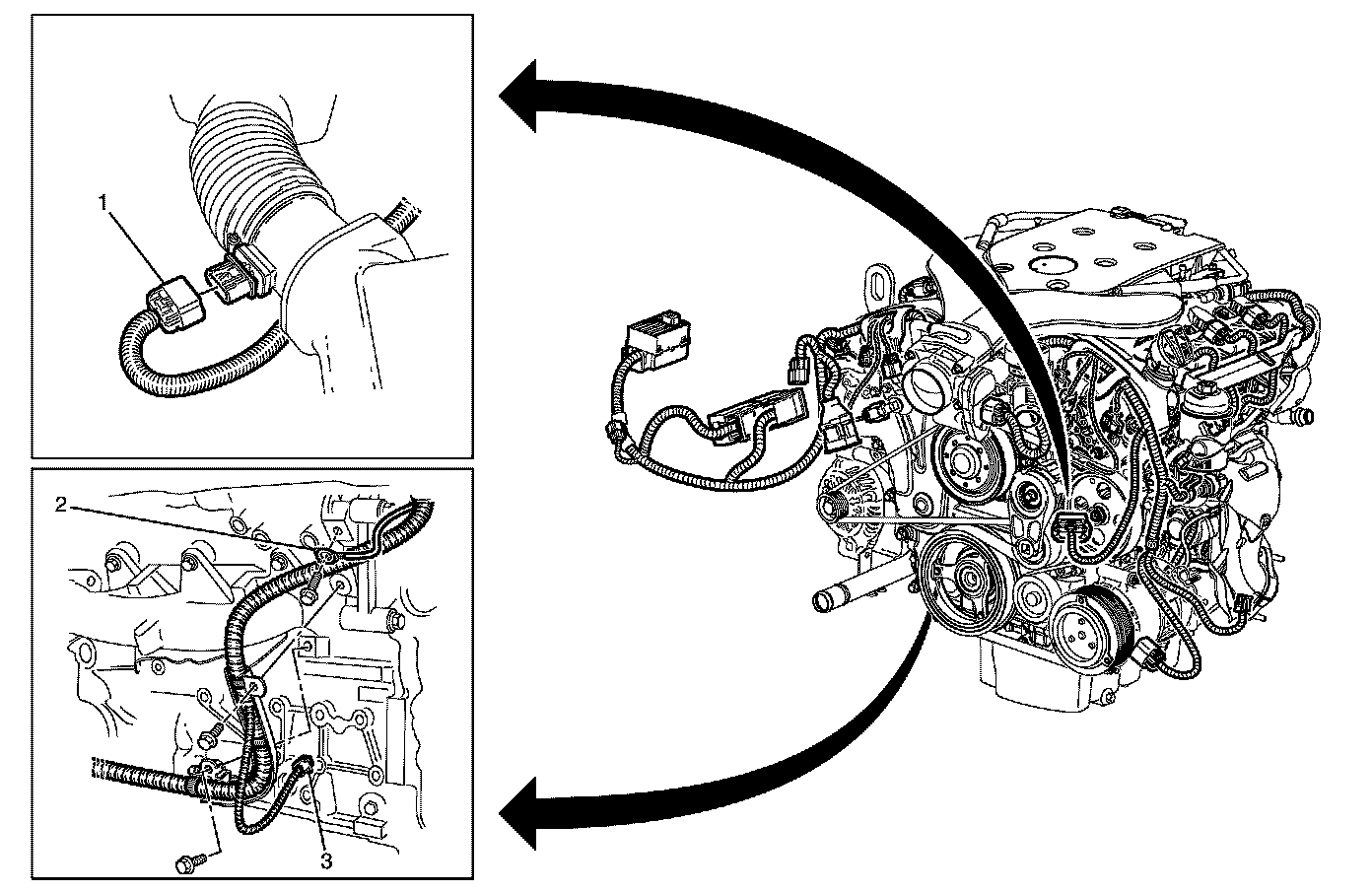 1

2

3