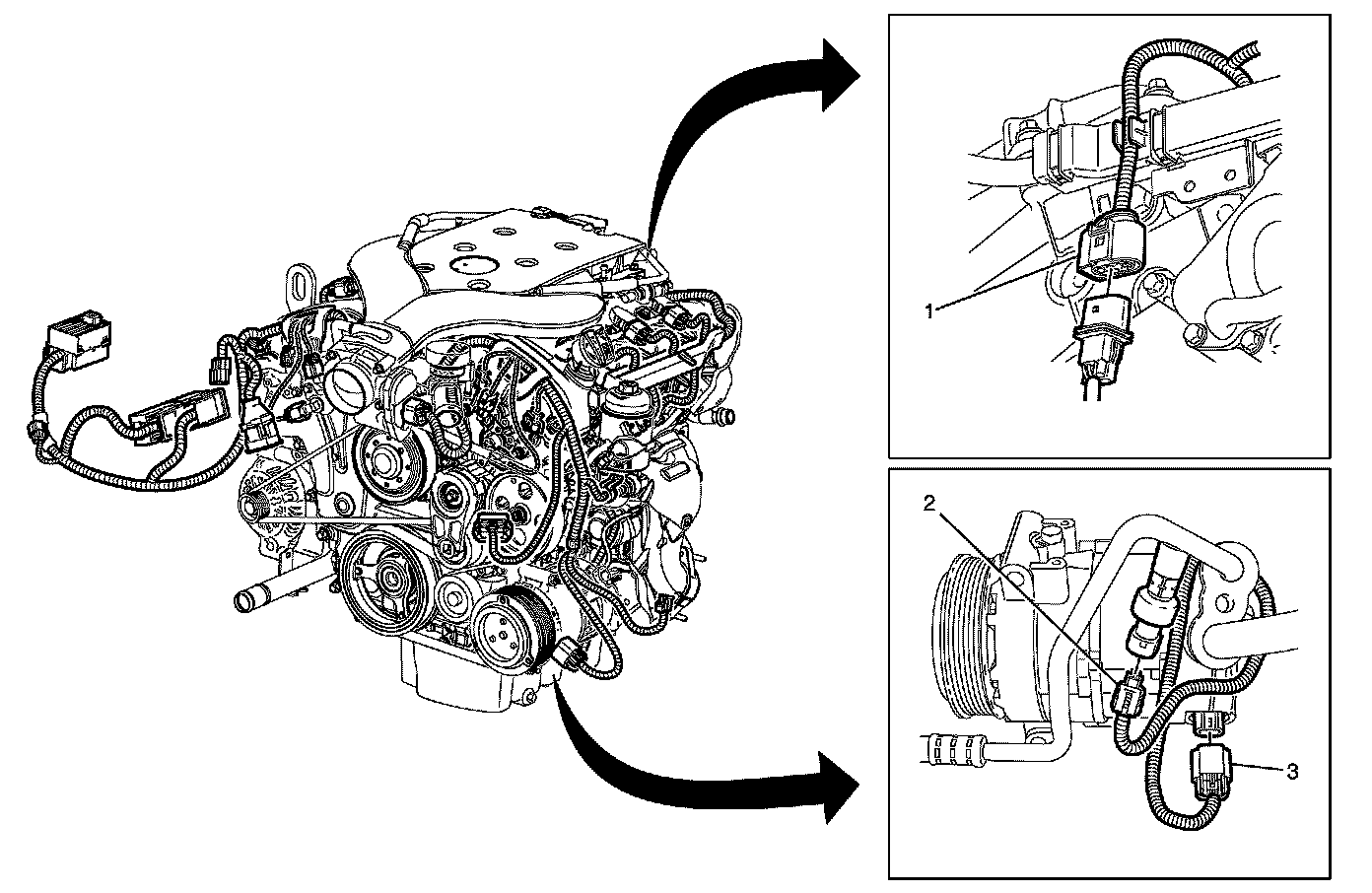 1

2

3