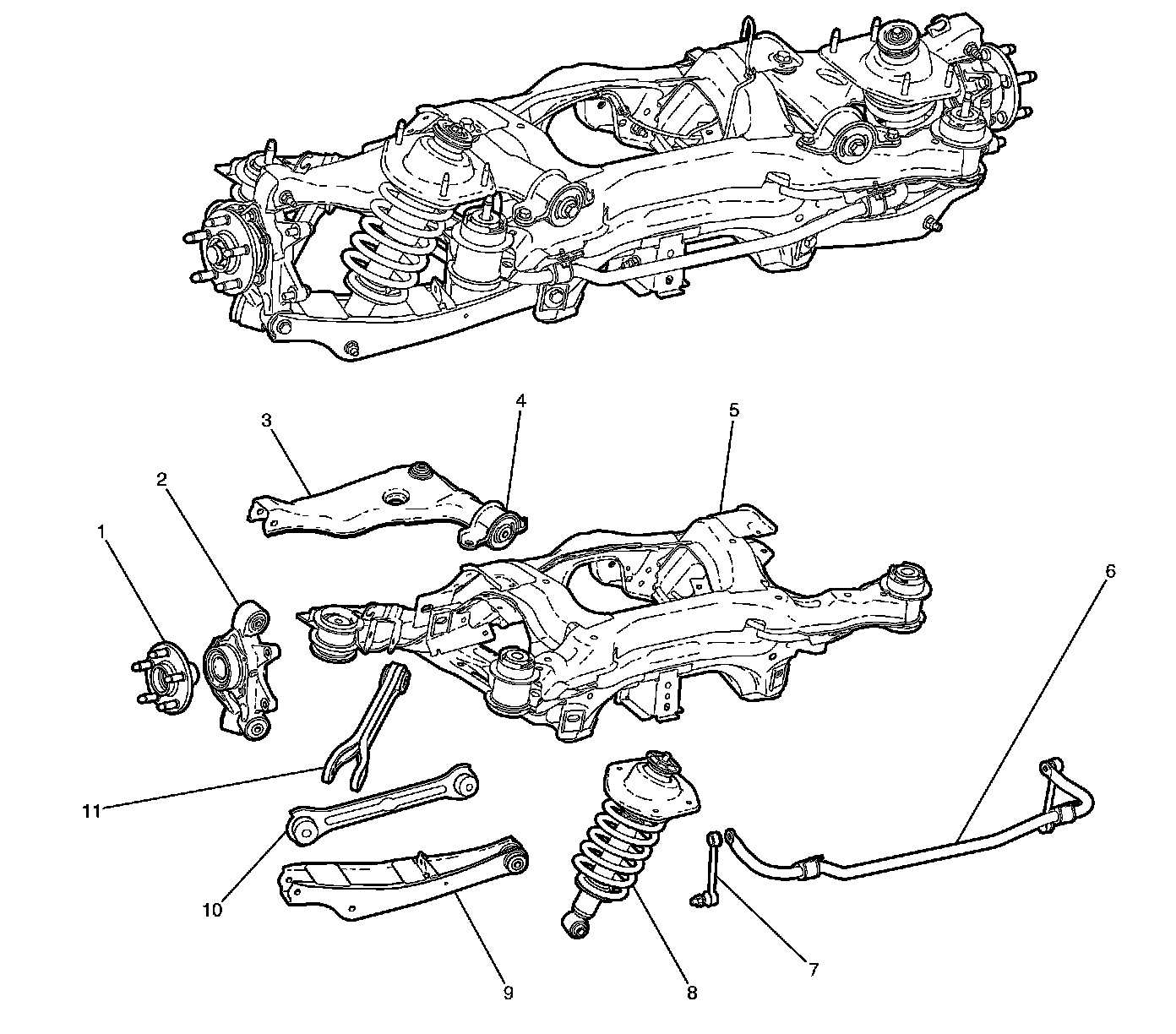 3
4
5
2
1
6
11
10
9
8
7