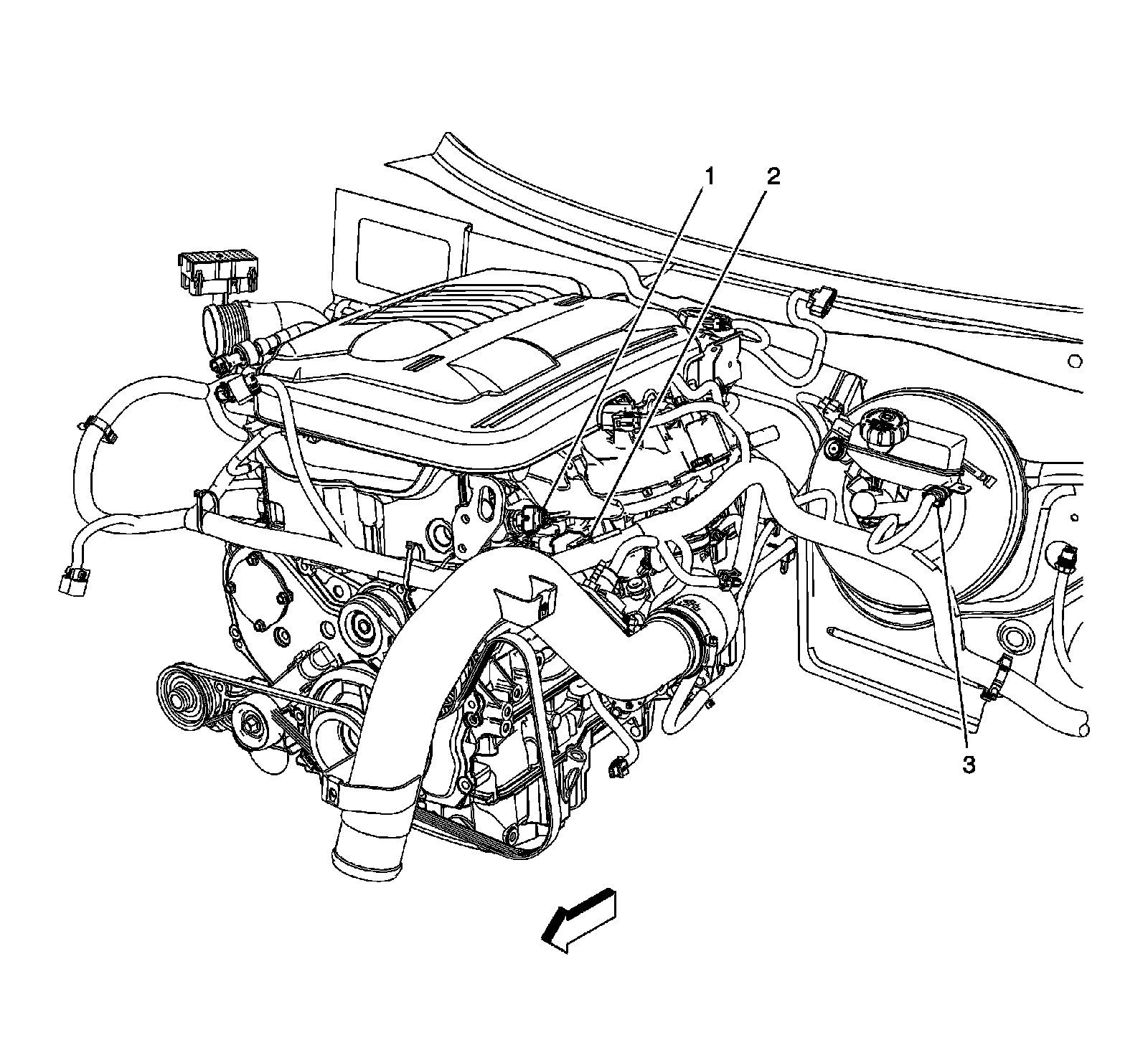 1
2
3