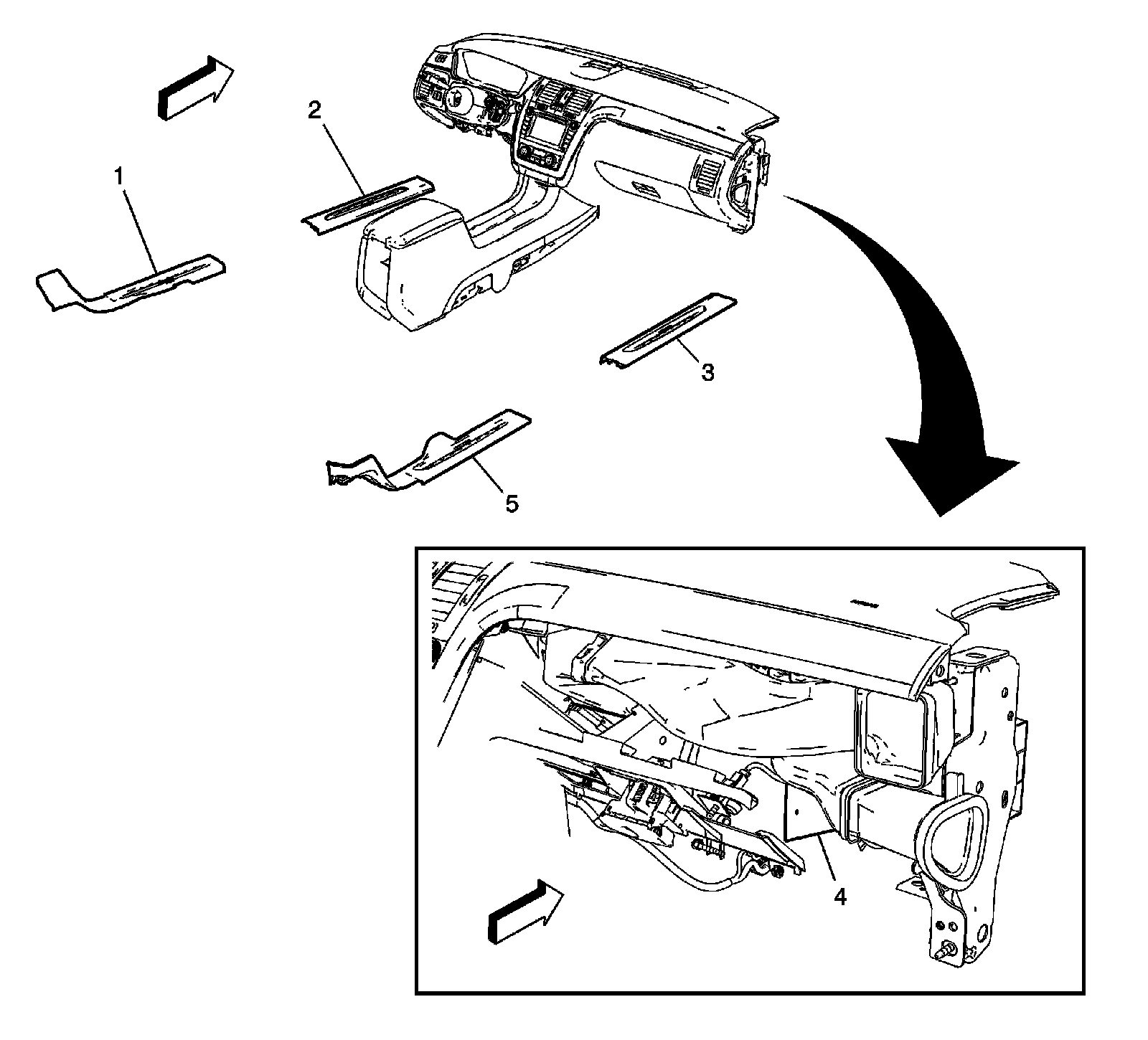 2
1
3
5
4