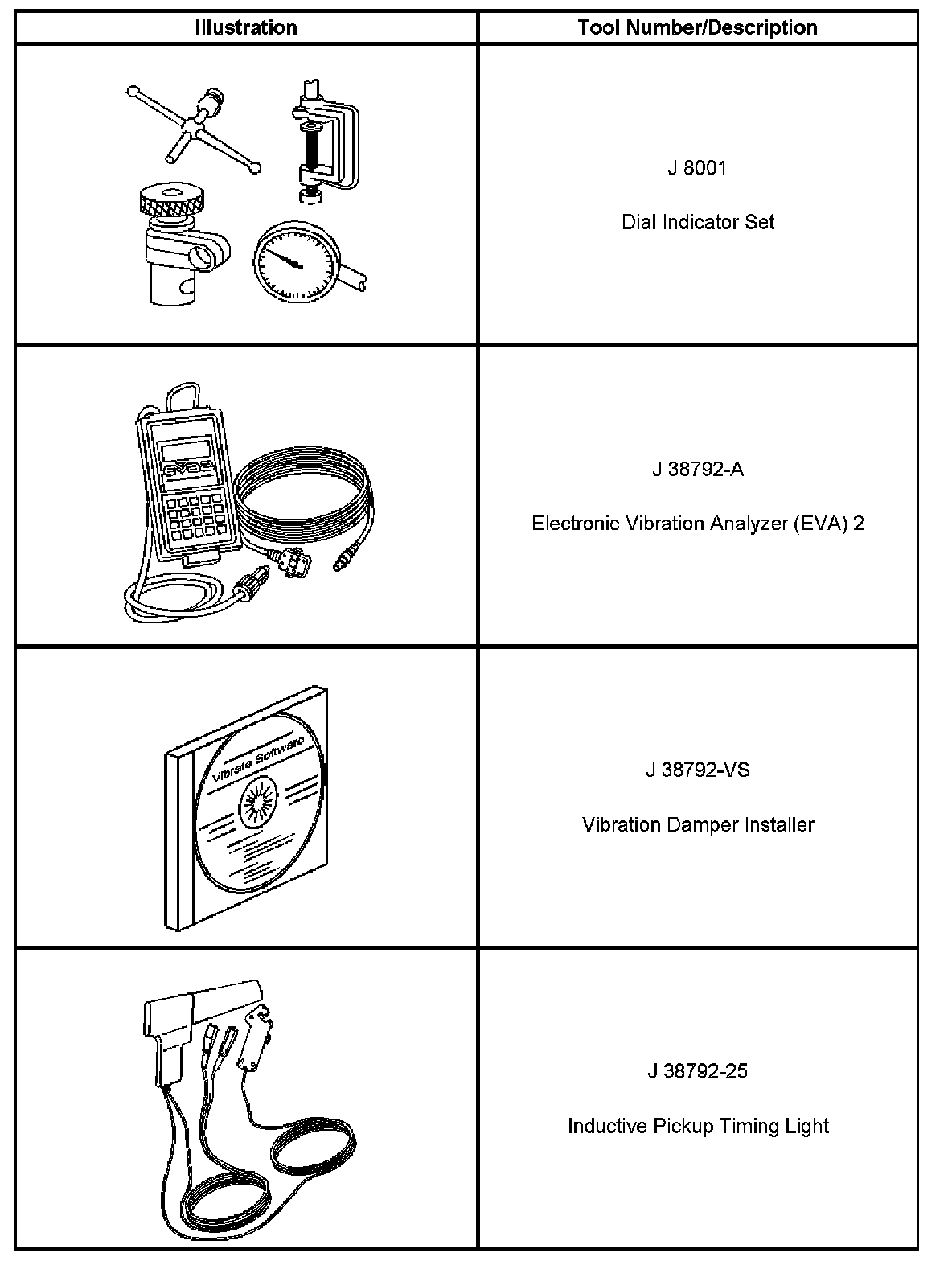 | Illustration | Tool Number/Description |
|---|---|
| | J 8001<br><br>Dial Indicator Set |
| | J 38792-A<br><br>Electronic Vibration Analyzer (EVA) 2 |
| Vibrate Software | J 38792-VS<br><br>Vibration Damper Installer |
| | J 38792-25<br><br>Inductive Pickup Timing Light |