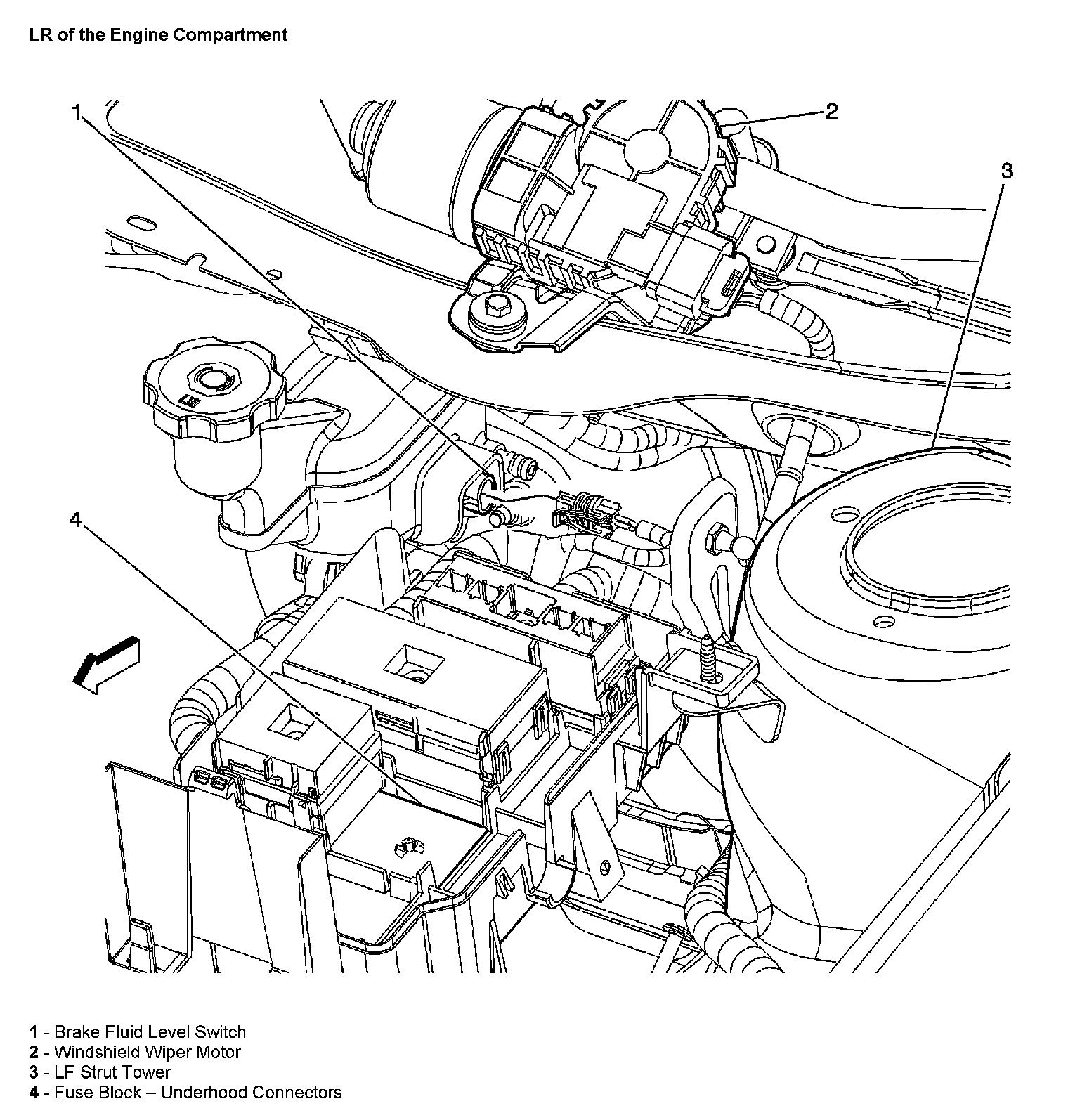 LR of the Engine Compartment

1

2

3

4

1 - Brake Fluid Level Switch
2 - Windshield Wiper Motor
3 - LF Strut Tower
4 - Fuse Block – Underhood Connectors