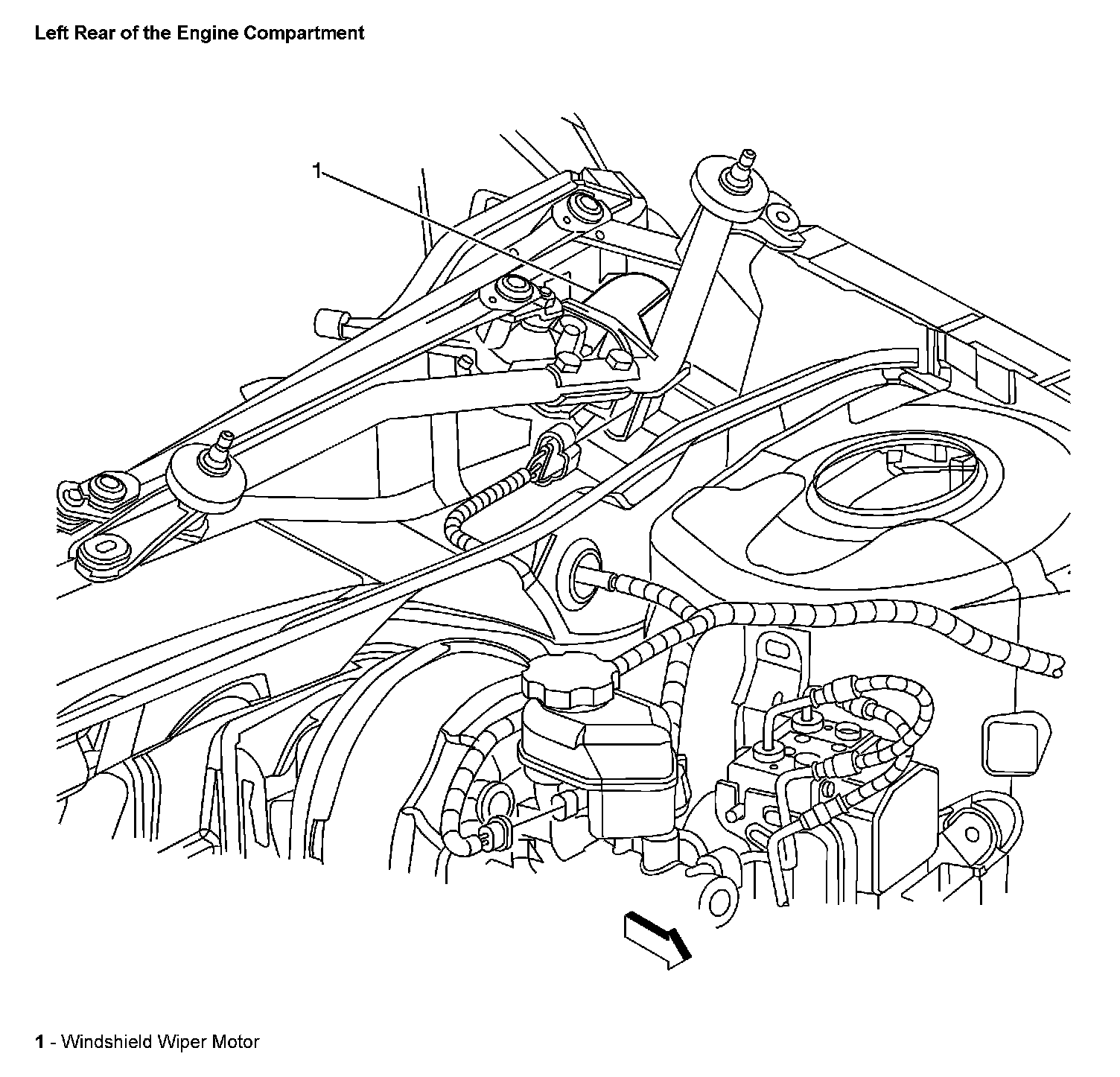 Left Rear of the Engine Compartment

1

1 - Windshield Wiper Motor