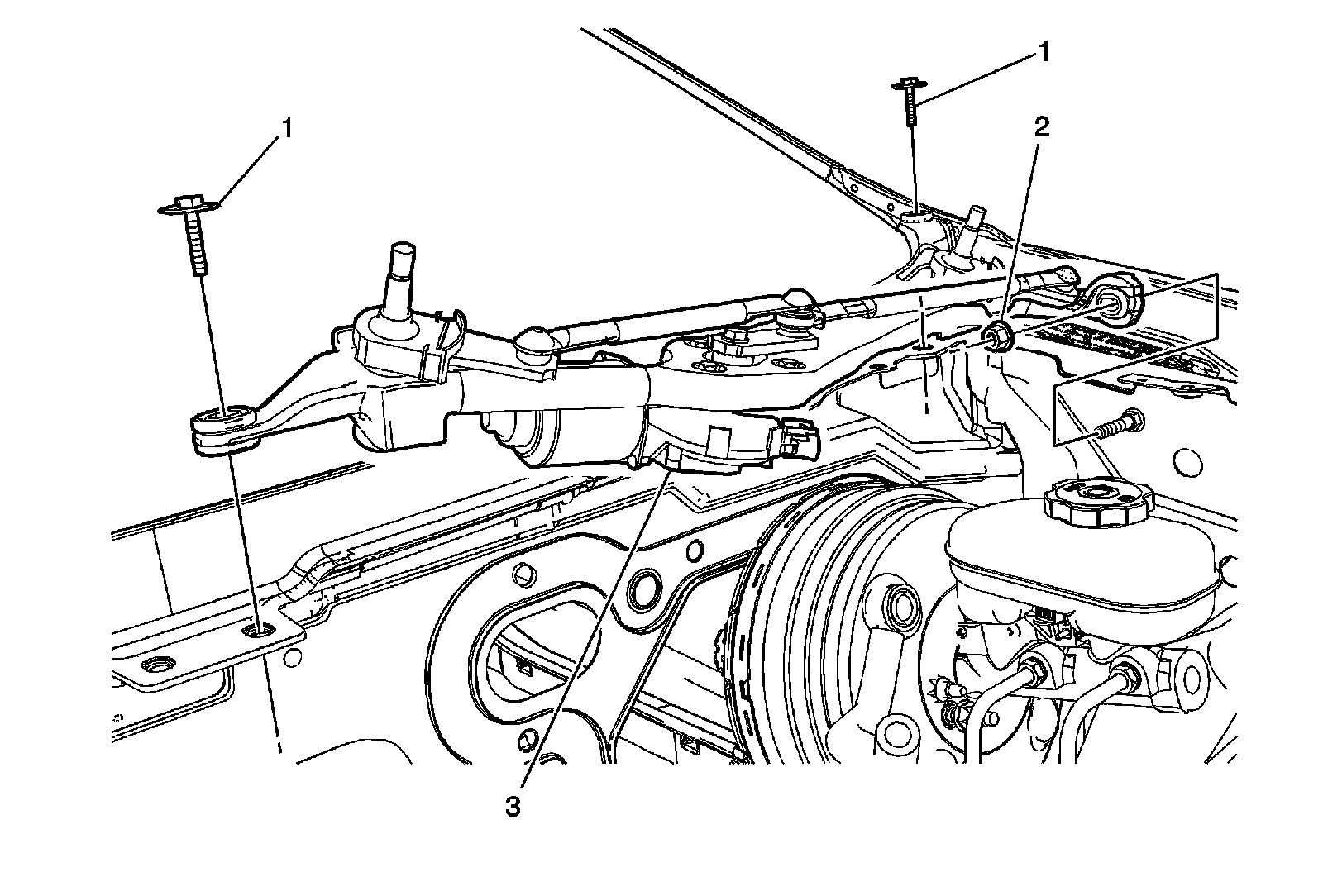 1

1

2

3