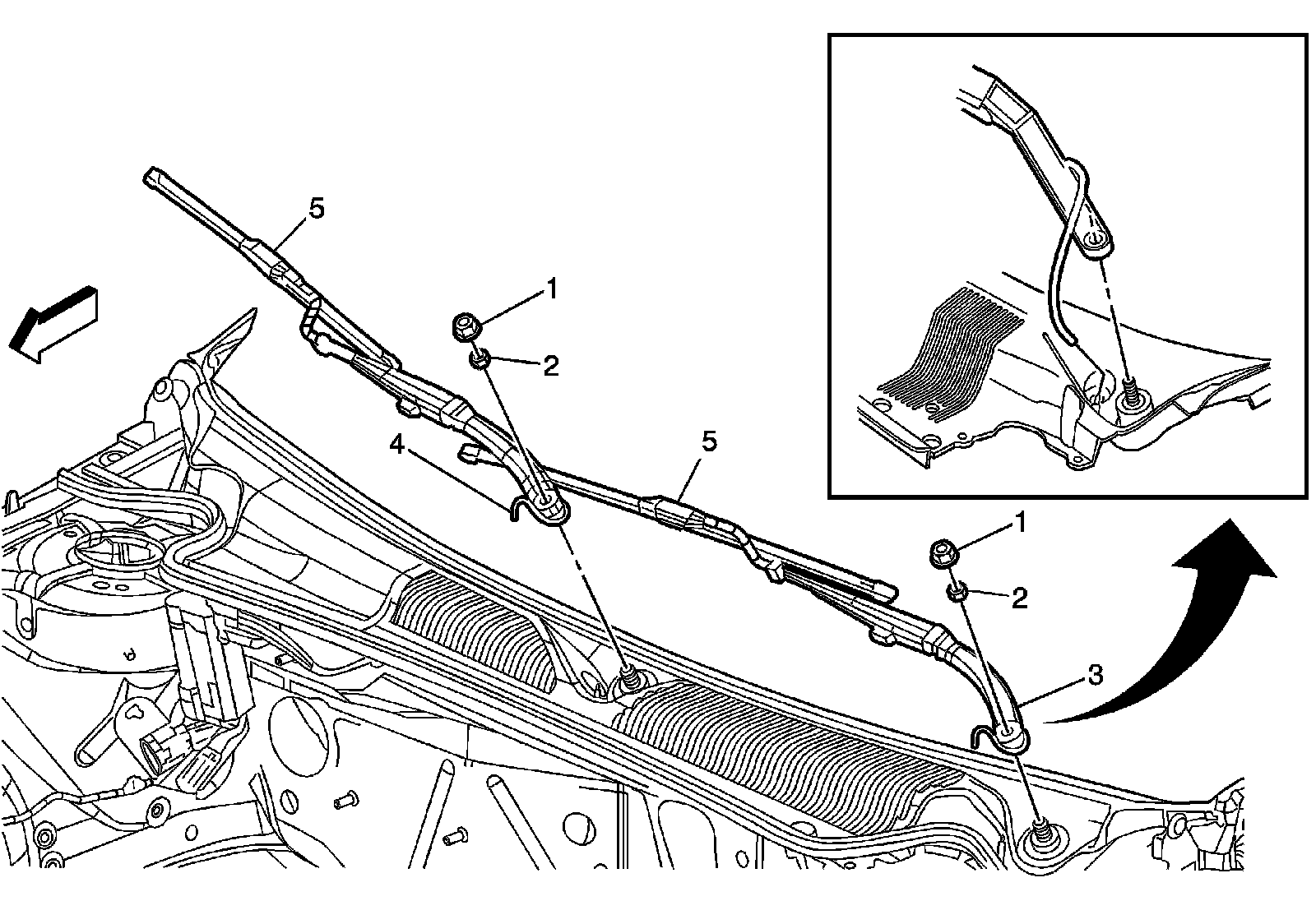 5
1
2
4
5
1
2
3