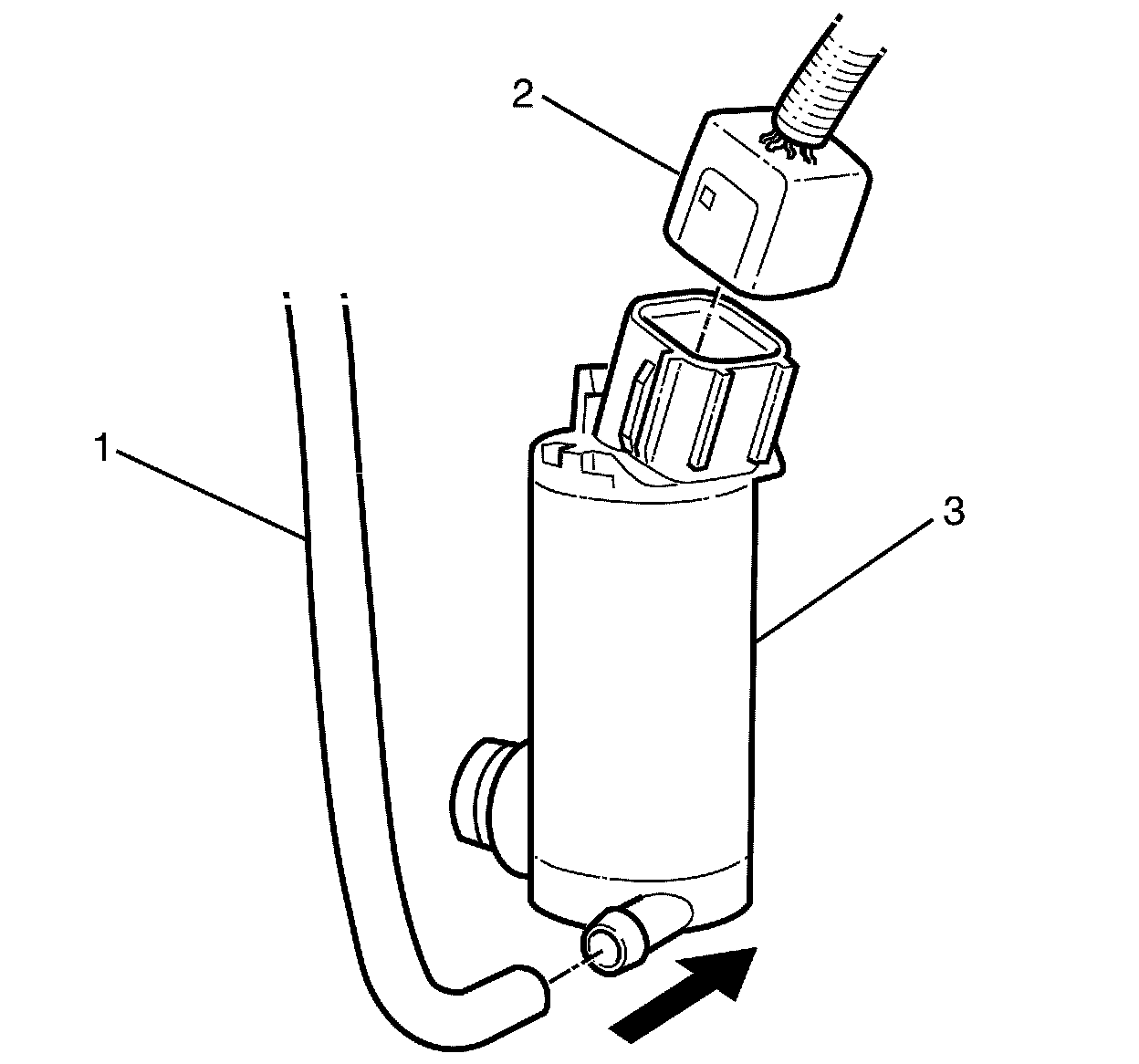 2
1
3