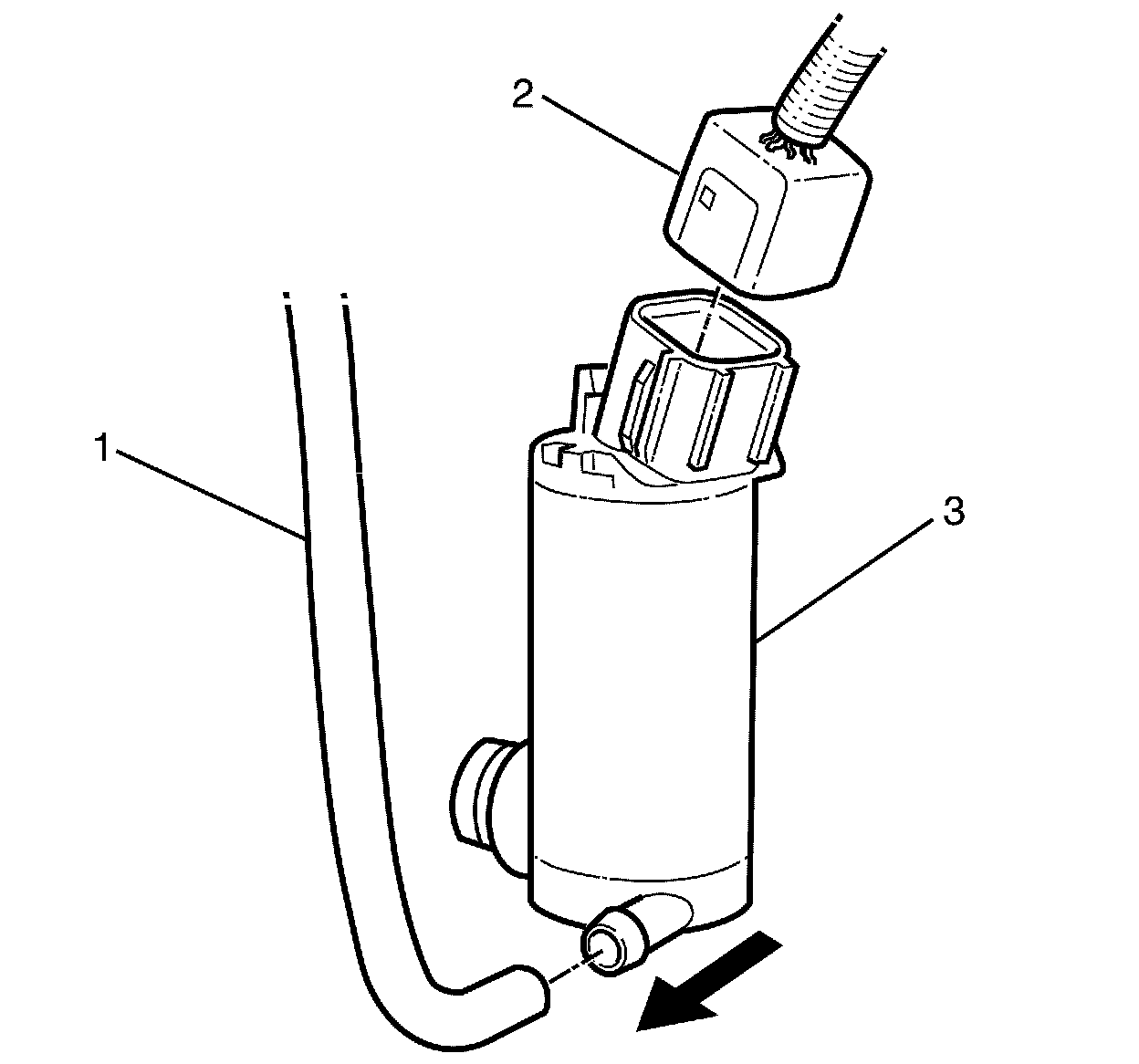 2
1
3