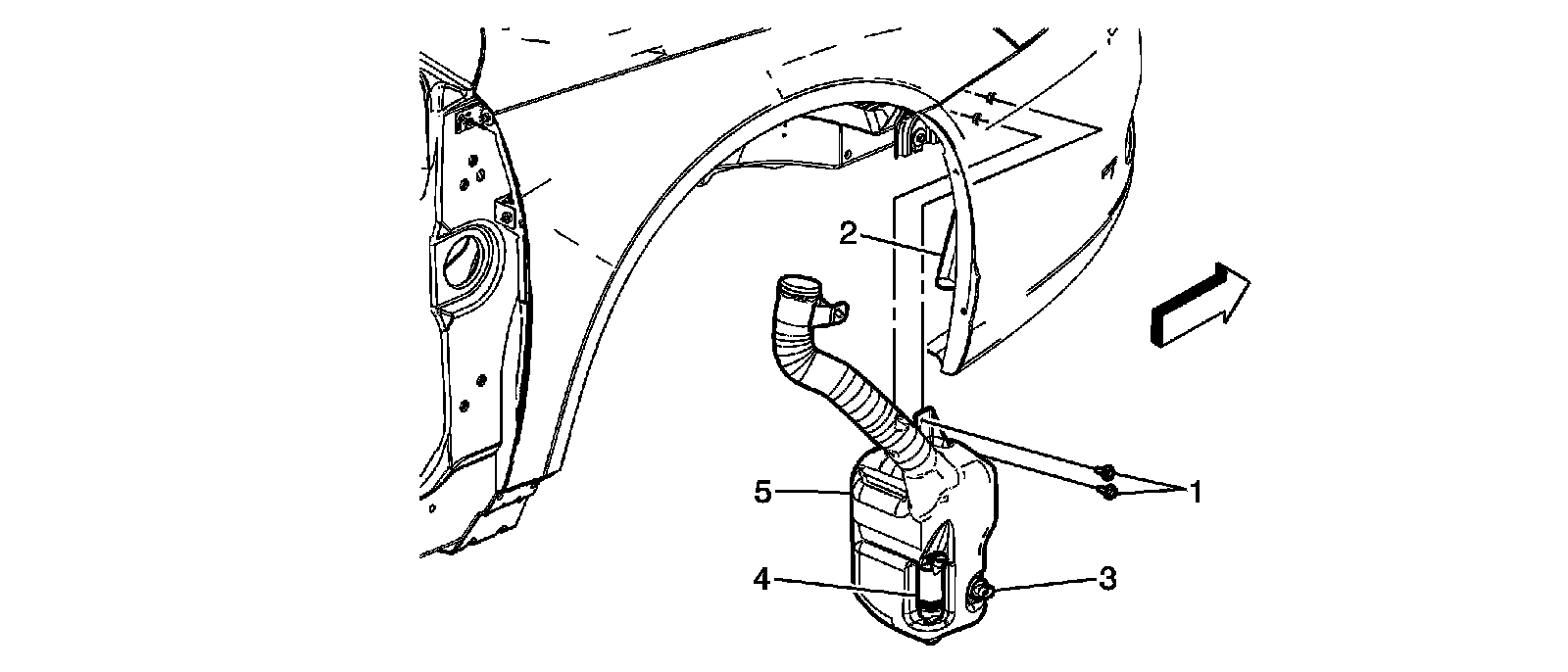 2
5
1
4
3