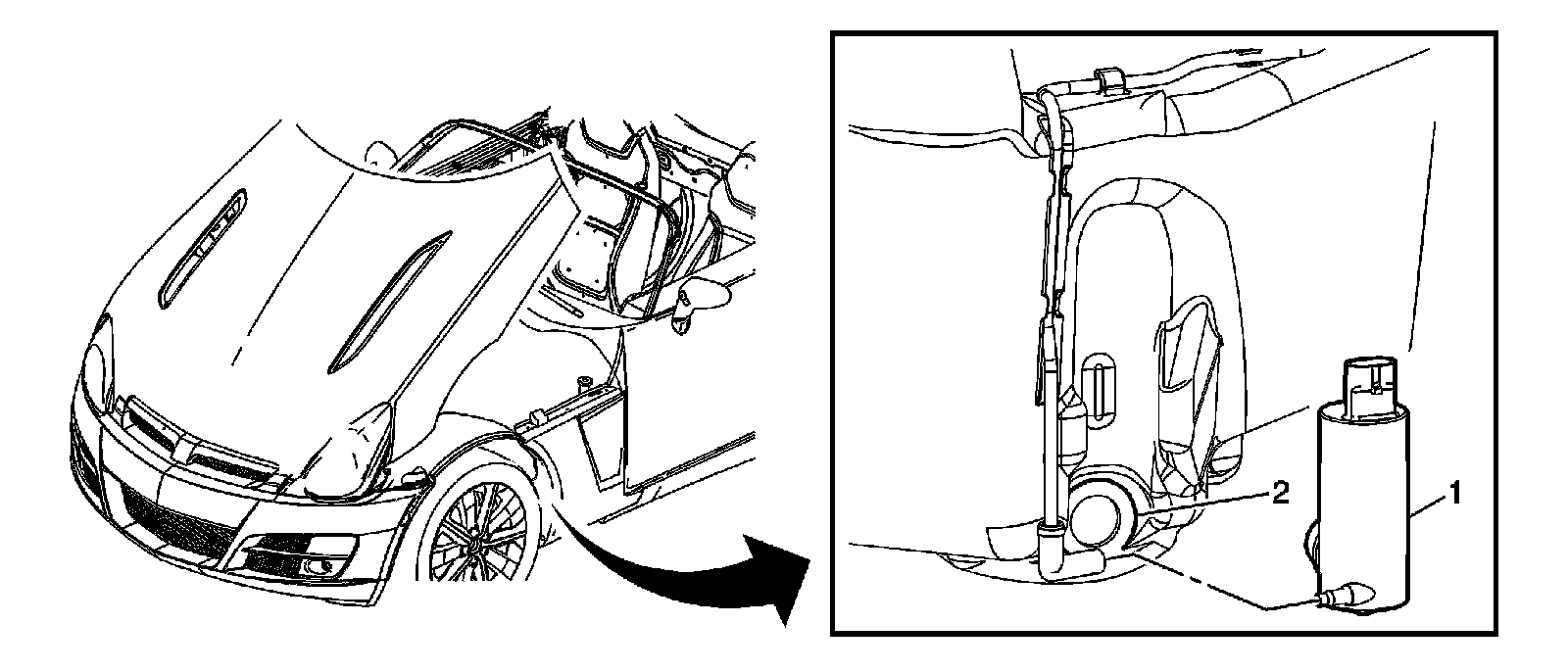 2
1