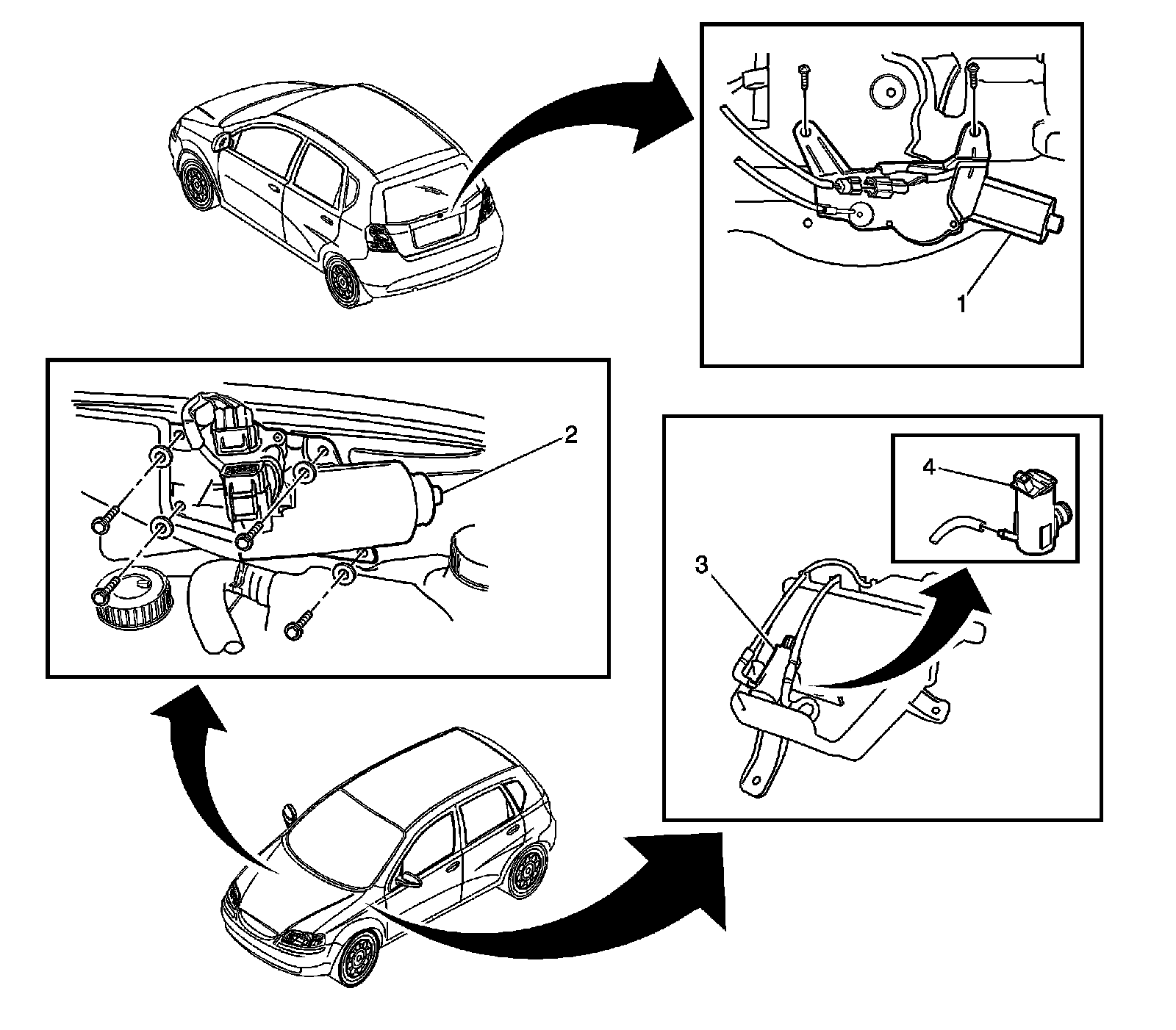 1

2

4

3