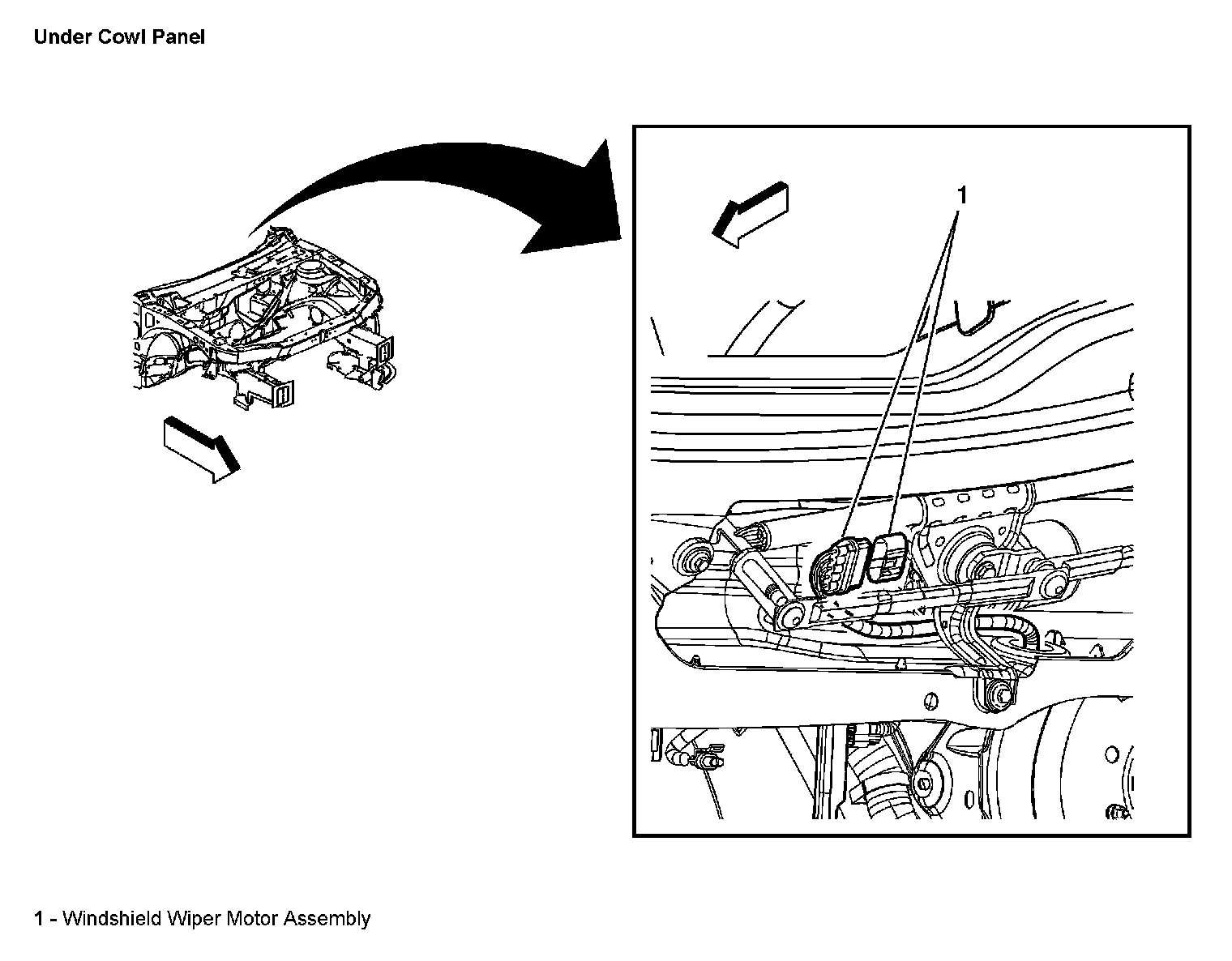 Under Cowl Panel

1

1 - Windshield Wiper Motor Assembly