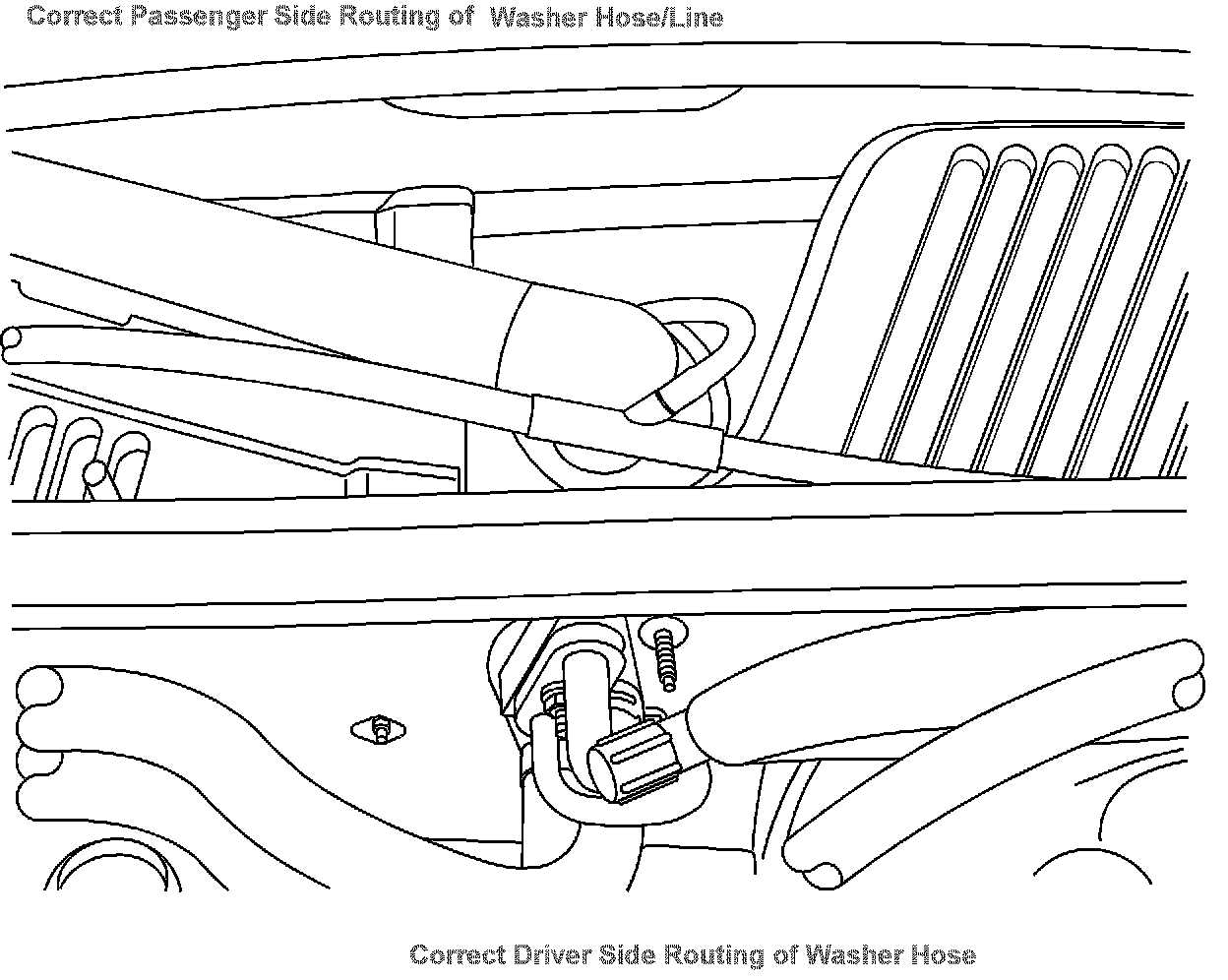 Correct Passenger Side Routing of Washer Hose/Line

Correct Driver Side Routing of Washer Hose