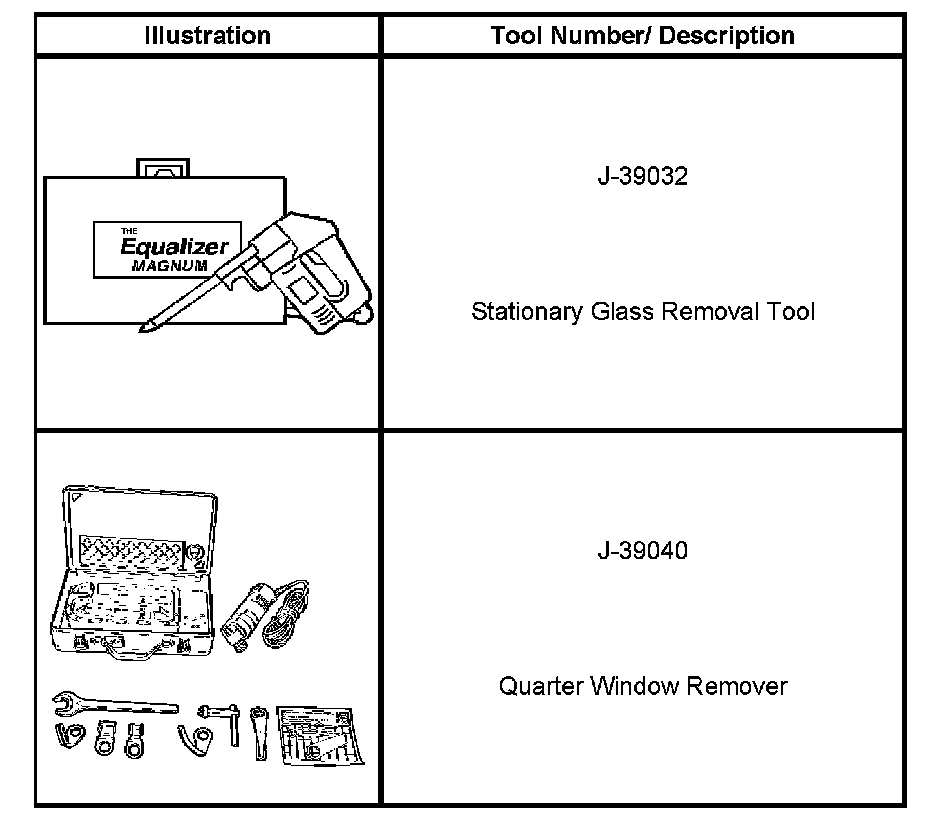 | Illustration | Tool Number/ Description |
|---|---|
| THE Equalizer MAGNUM | J-39032 Stationary Glass Removal Tool |
|  | J-39040 Quarter Window Remover |