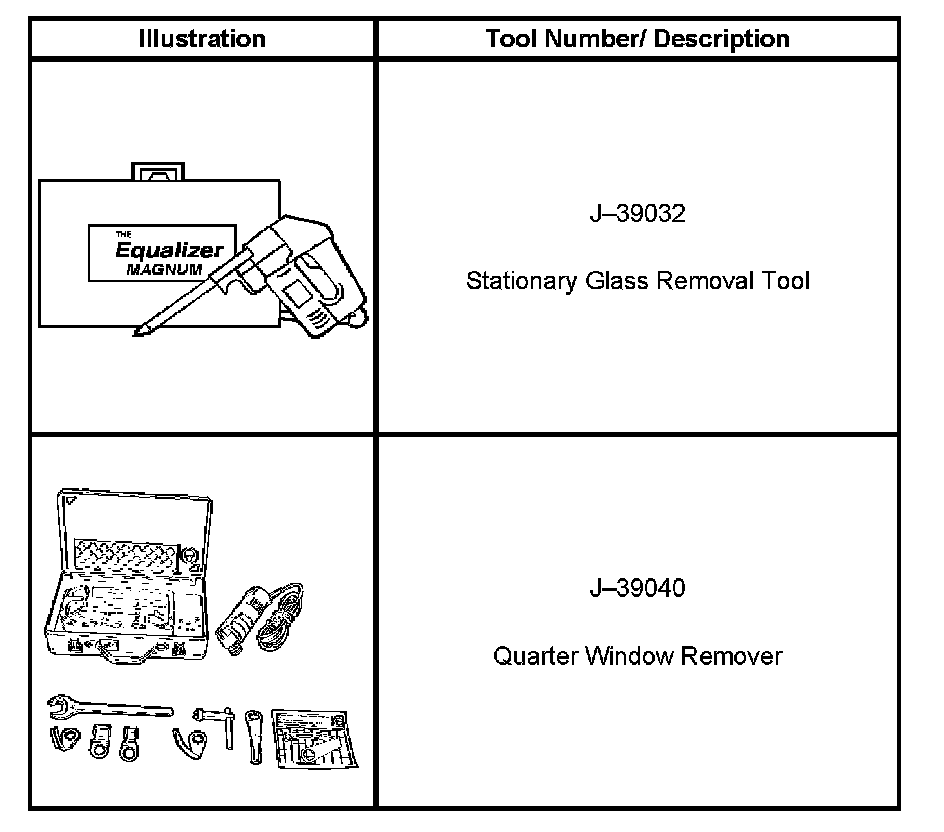 | Illustration | Tool Number/ Description |
|---|---|
| THE Equalizer MAGNUM | J–39032 Stationary Glass Removal Tool |
| | J–39040 Quarter Window Remover |