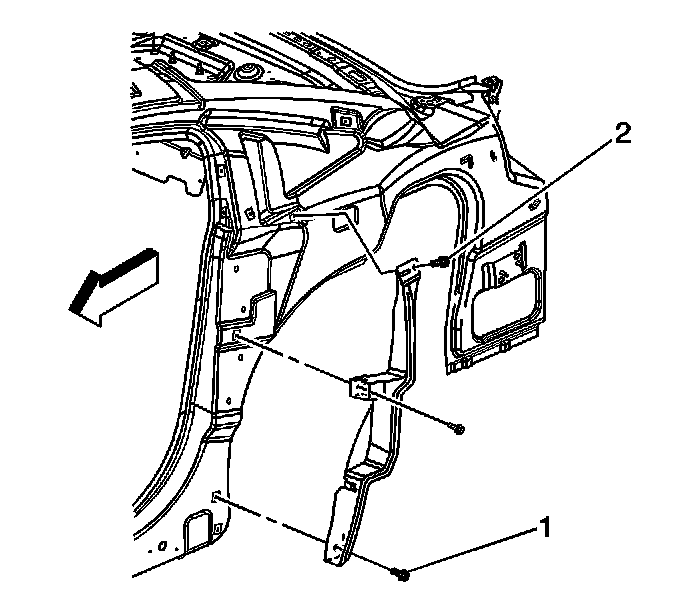 2

1