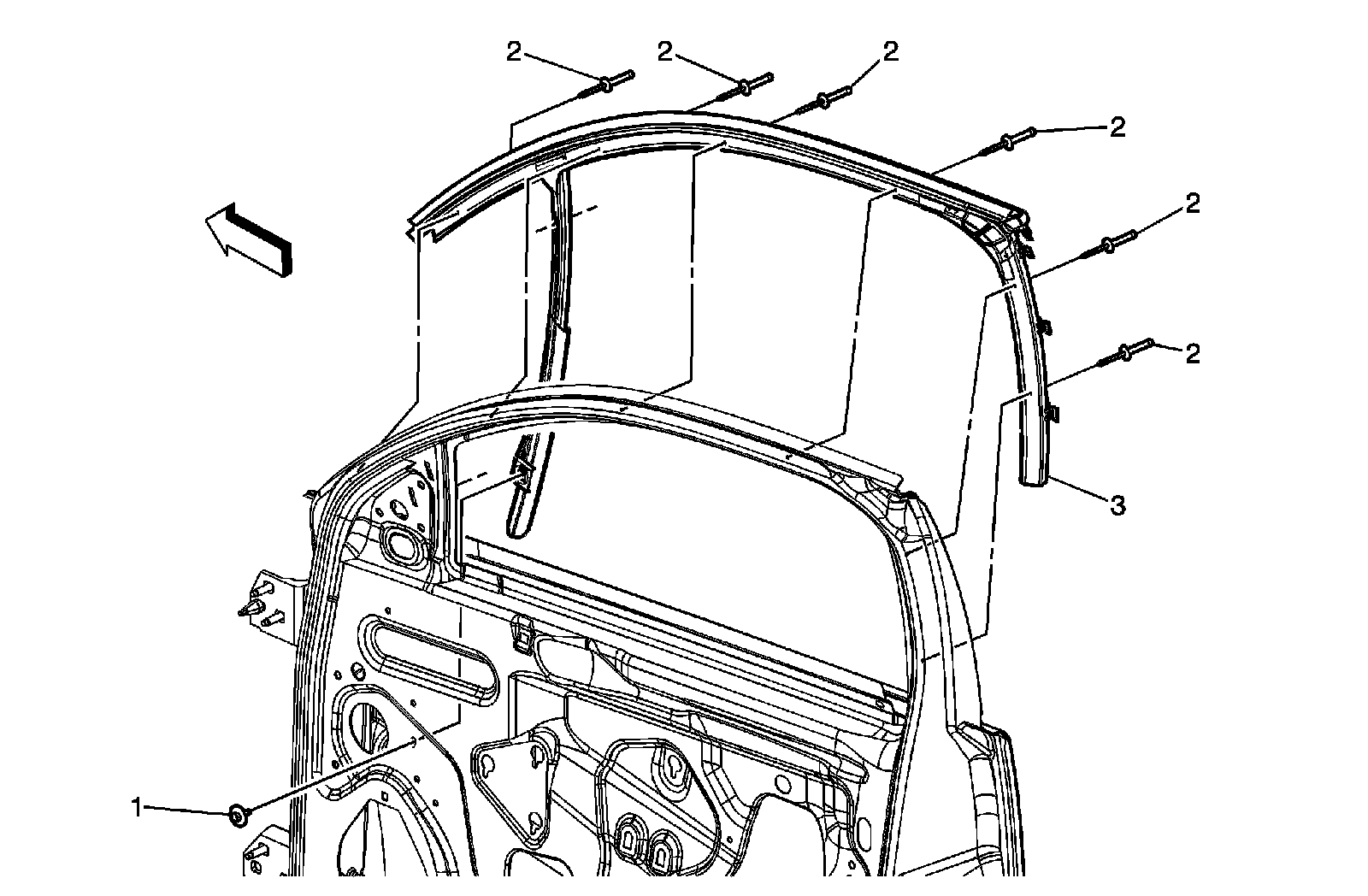 2
2
2
2
2
2
3
1