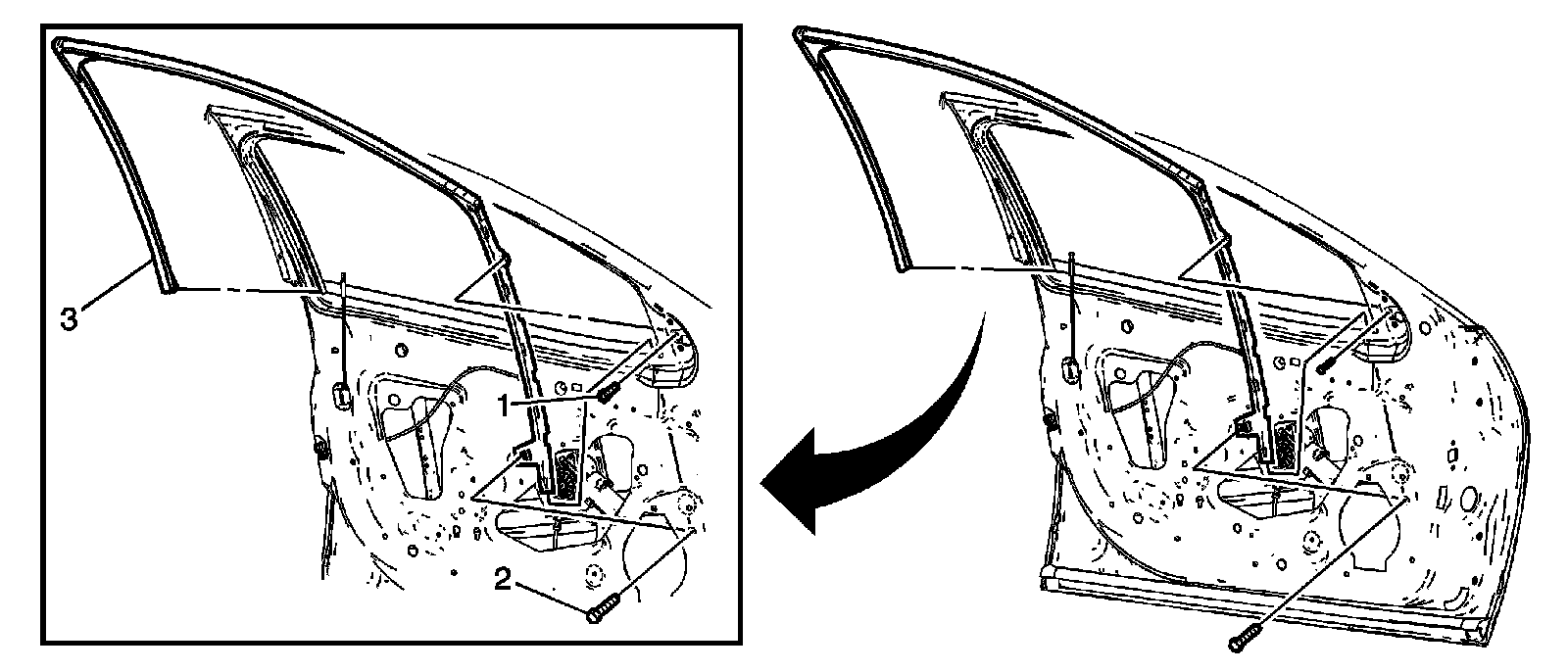 3
1
2