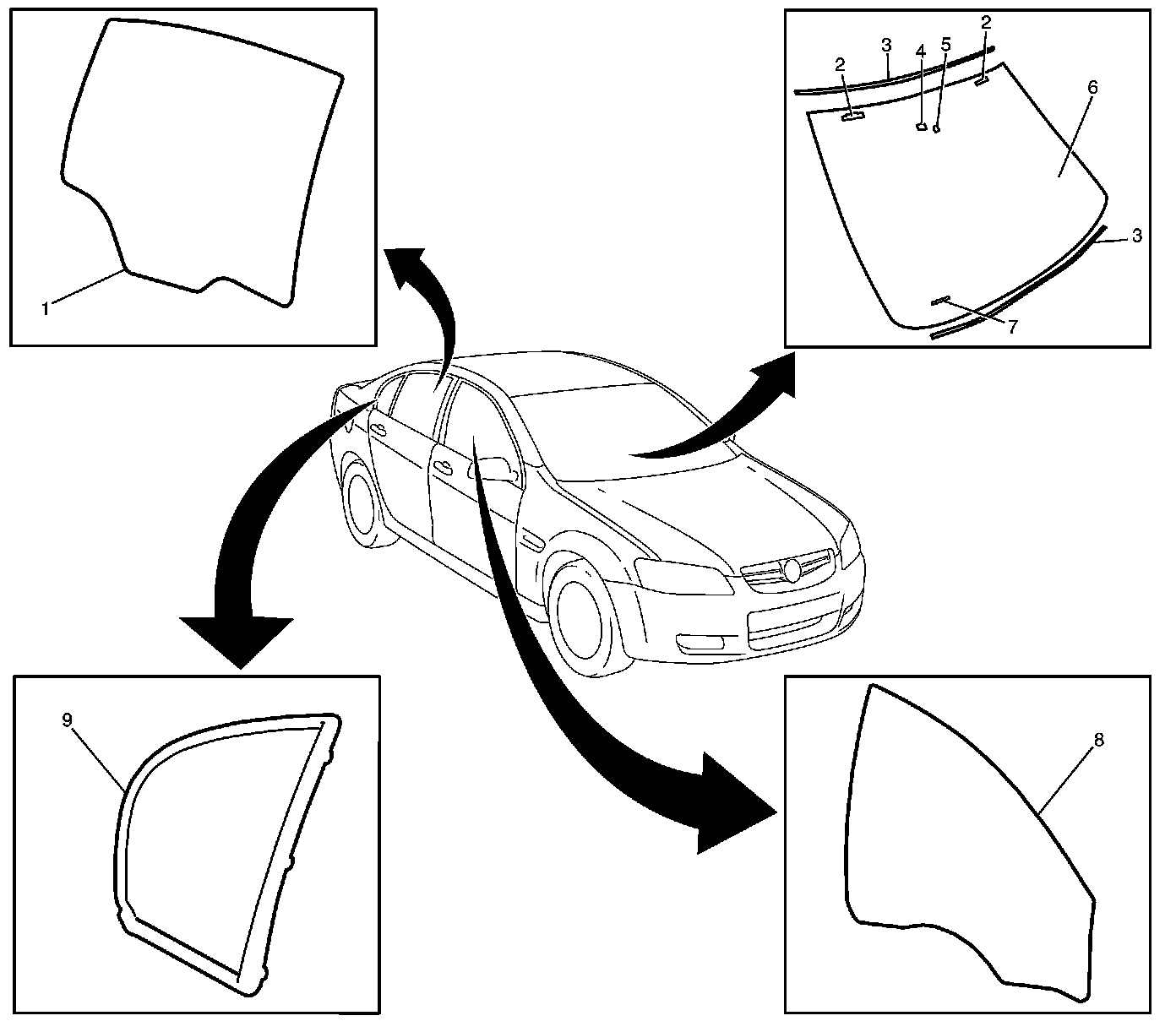 1

2
3
4
5
2
6
3
7

9

8