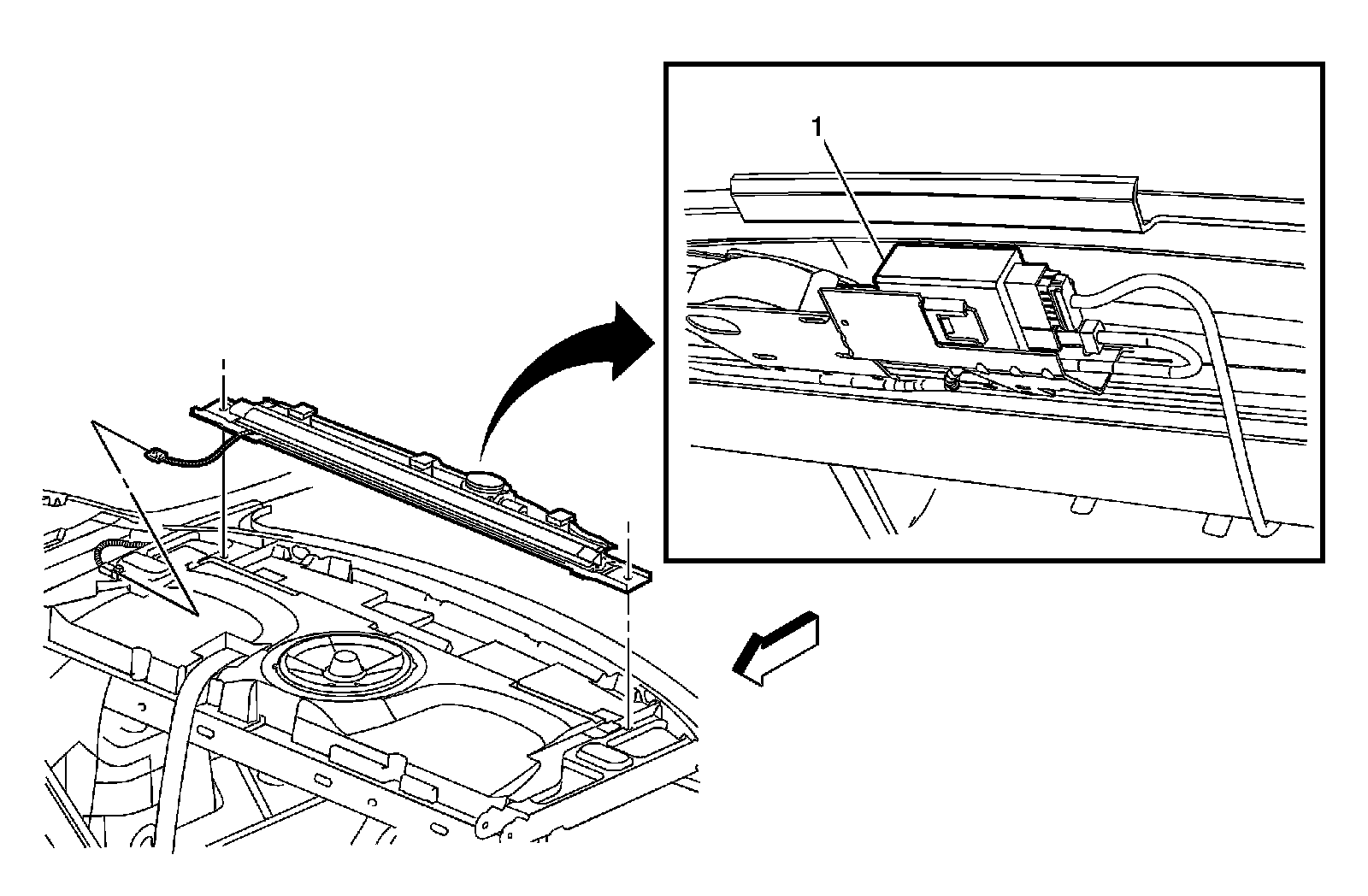 1