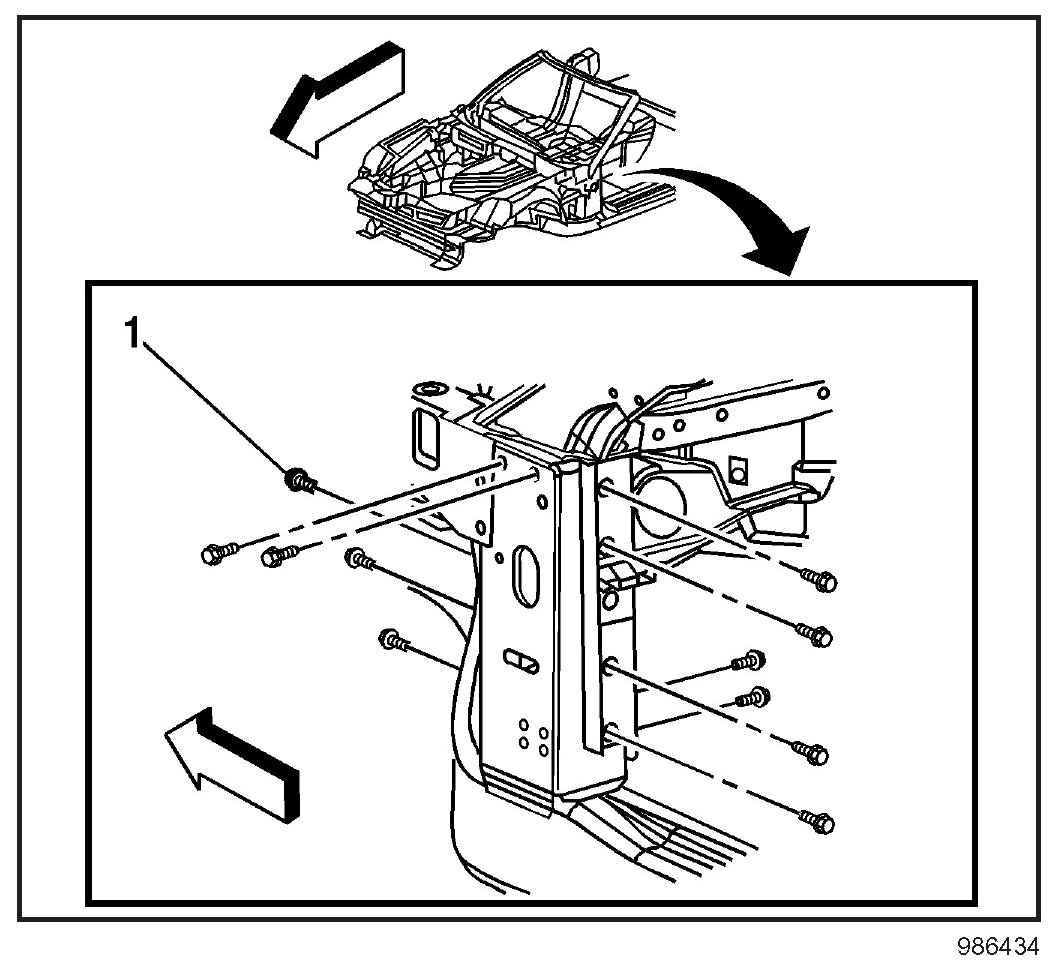 1

986434