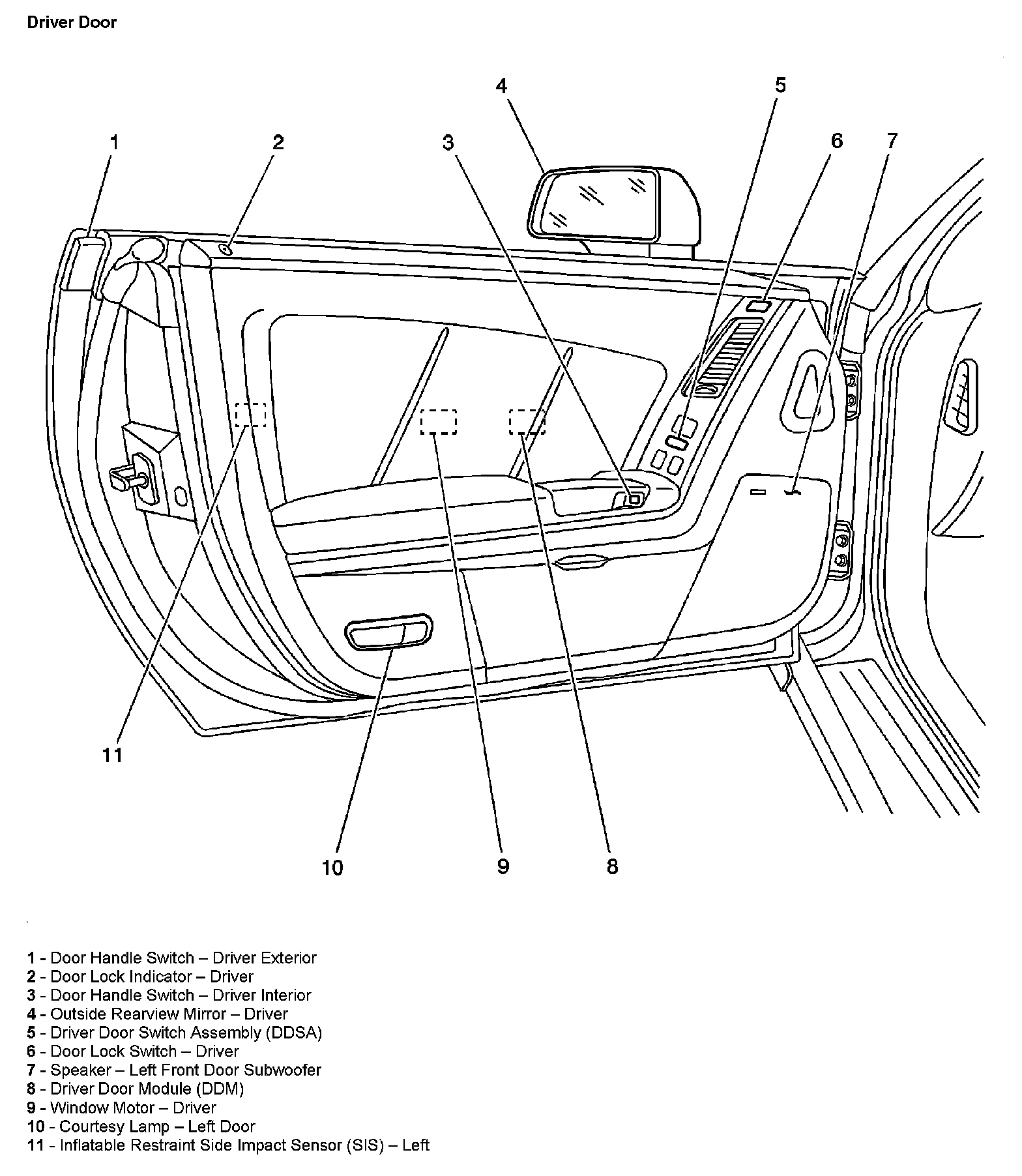 Driver Door

4

5

1

2

3

6

7

11

10

9

8

1 - Door Handle Switch – Driver Exterior
2 - Door Lock Indicator – Driver
3 - Door Handle Switch – Driver Interior
4 - Outside Rearview Mirror – Driver
5 - Driver Door Switch Assembly (DDSA)
6 - Door Lock Switch – Driver
7 - Speaker – Left Front Door Subwoofer
8 - Driver Door Module (DDM)
9 - Window Motor – Driver
10 - Courtesy Lamp – Left Door
11 - Inflatable Restraint Side Impact Sensor (SIS) – Left