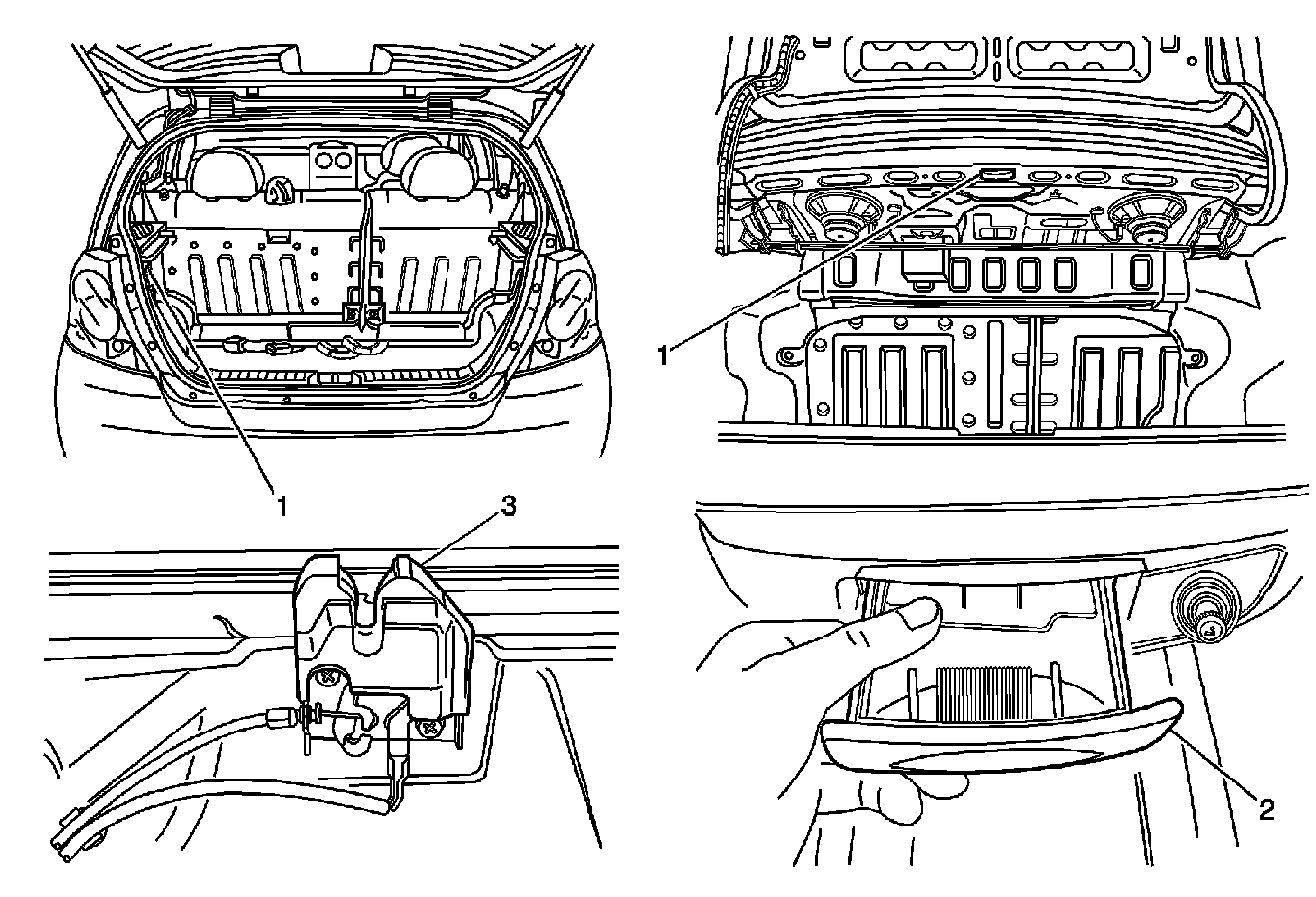 1
1
3
2