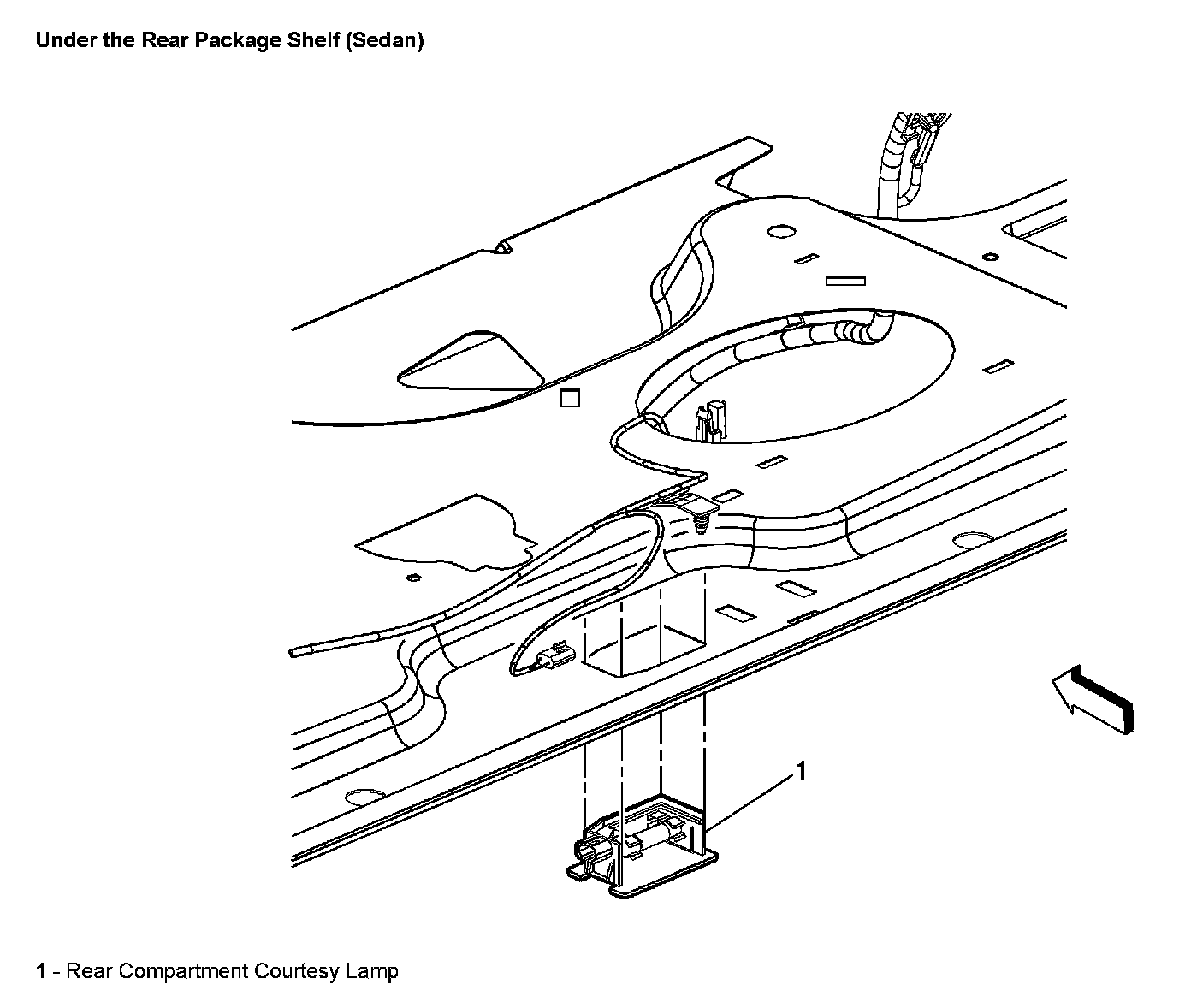 Under the Rear Package Shelf (Sedan)

1

1 - Rear Compartment Courtesy Lamp