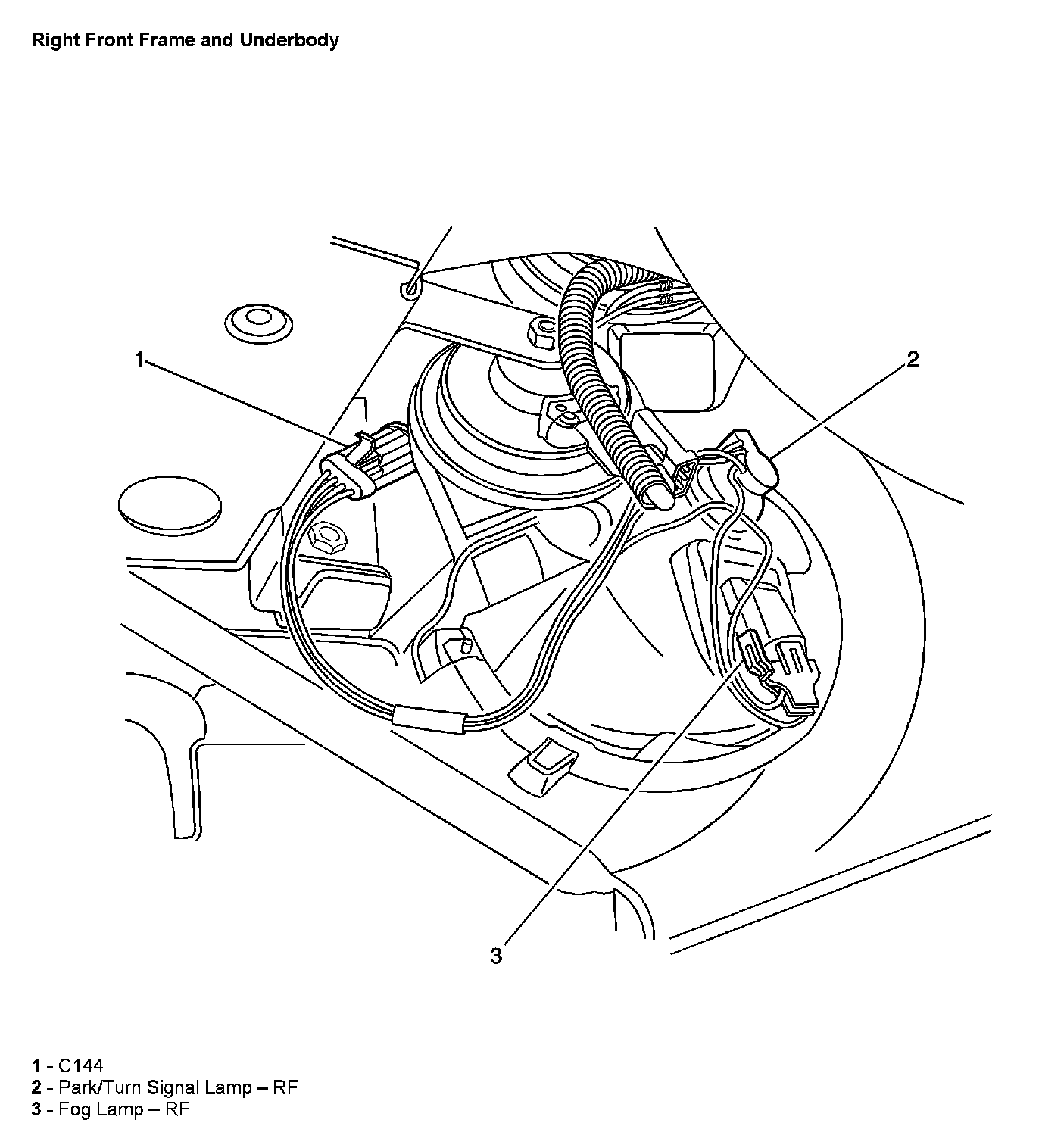 Right Front Frame and Underbody

1

2

3

1 - C144
2 - Park/Turn Signal Lamp – RF
3 - Fog Lamp – RF