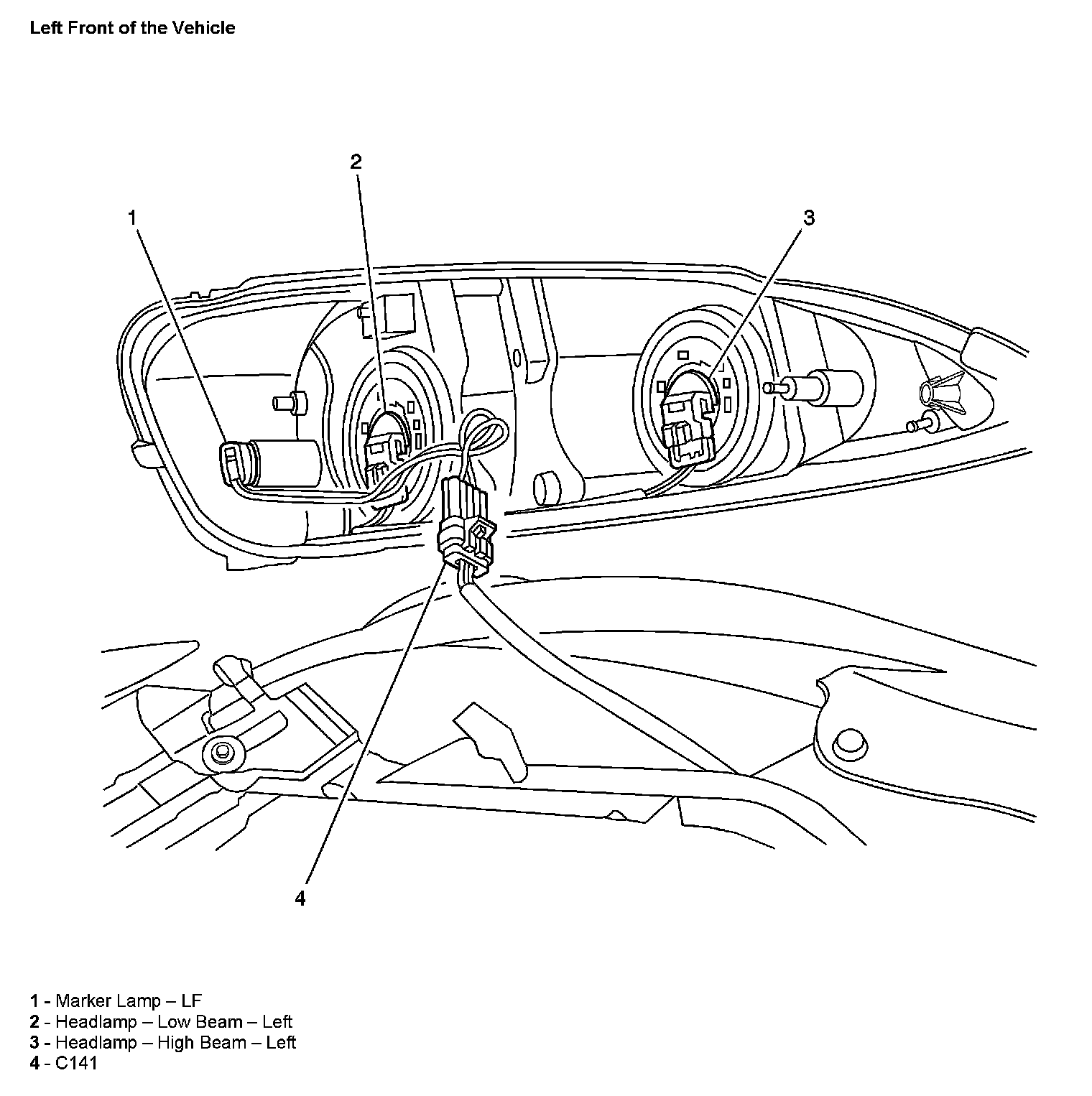 Left Front of the Vehicle

2

1

3

4

1 - Marker Lamp – LF
2 - Headlamp – Low Beam – Left
3 - Headlamp – High Beam – Left
4 - C141