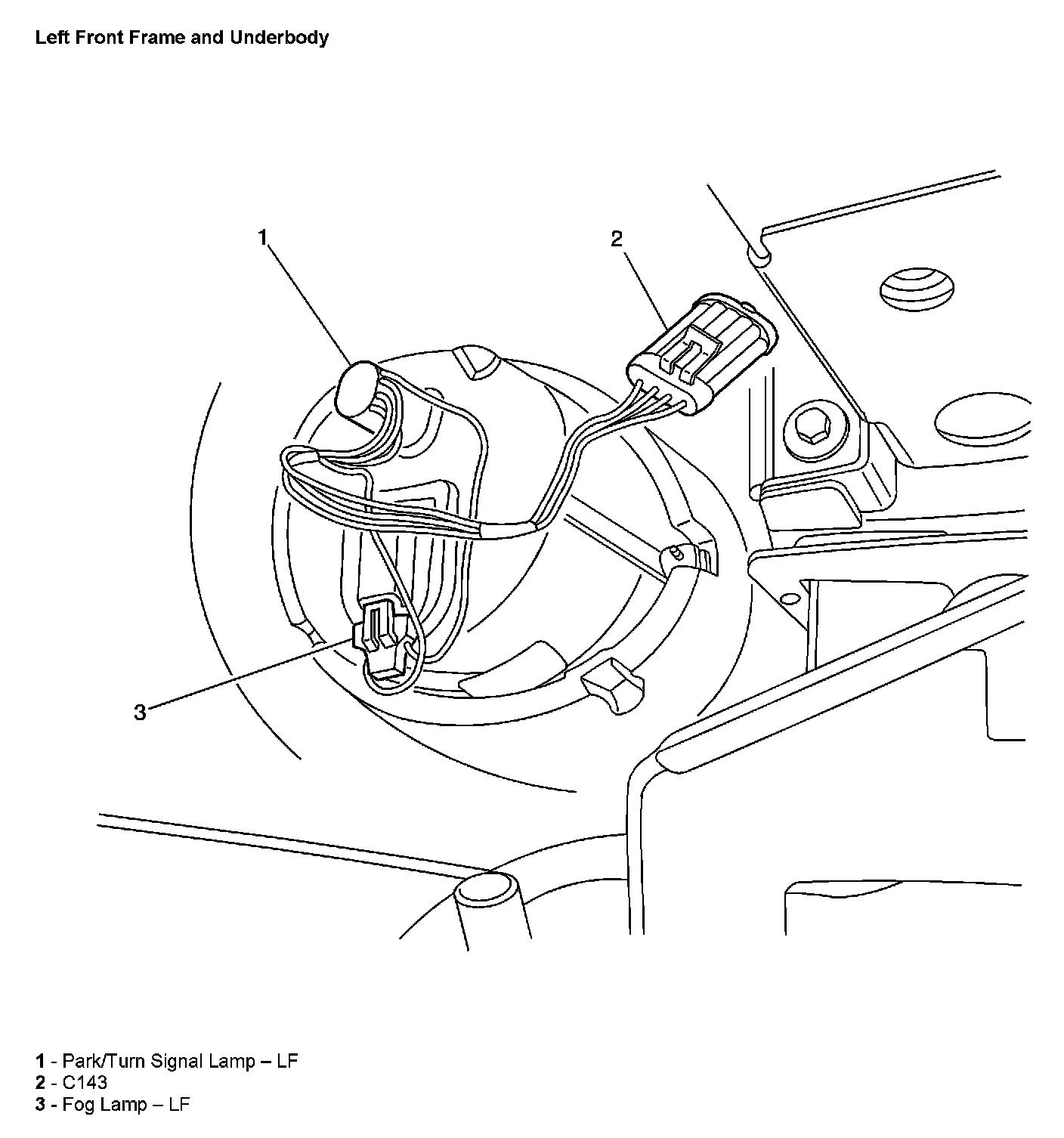 Left Front Frame and Underbody

1

2

3

1 - Park/Turn Signal Lamp – LF
2 - C143
3 - Fog Lamp – LF