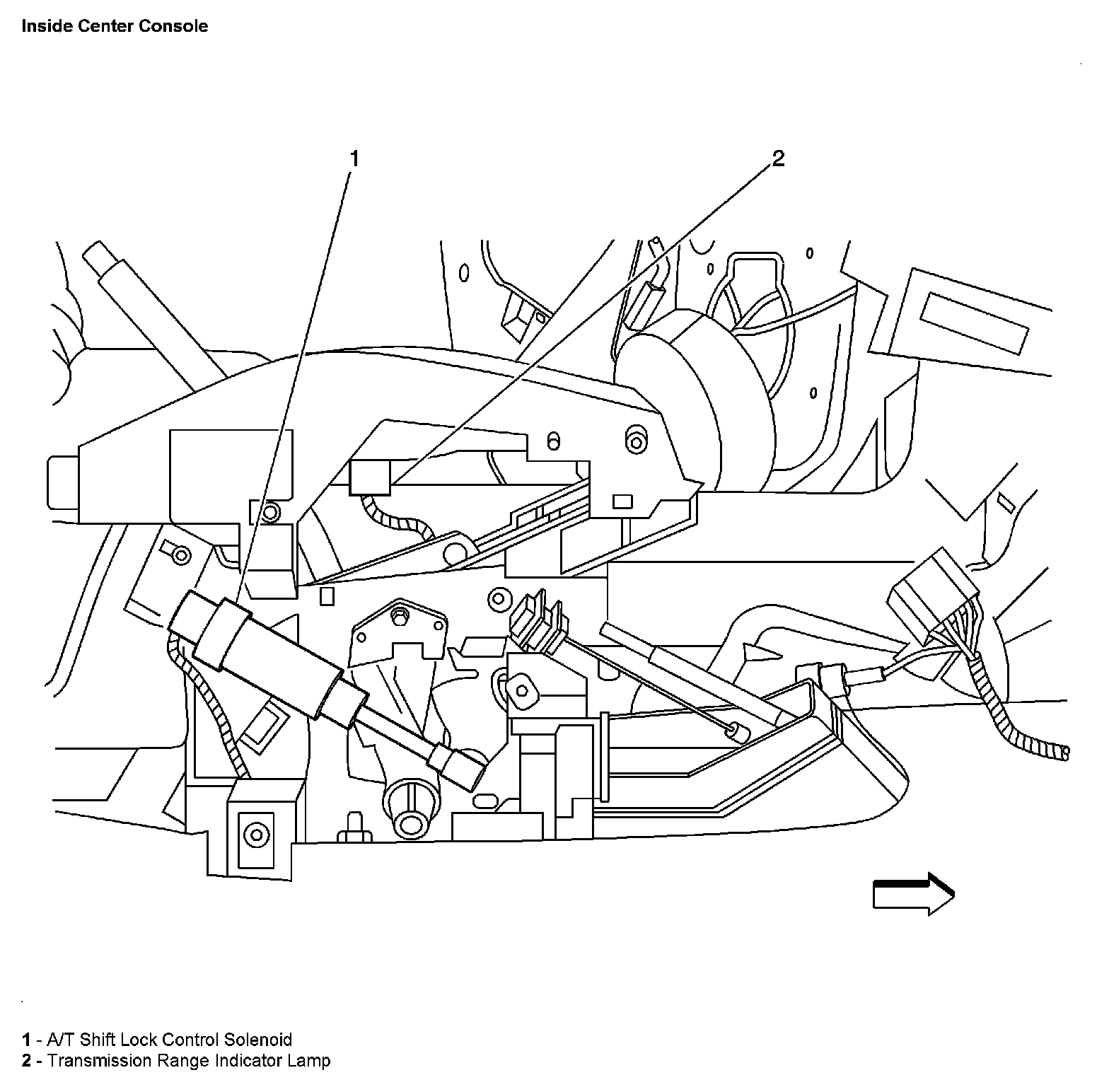 Inside Center Console

1

2

1 - A/T Shift Lock Control Solenoid
2 - Transmission Range Indicator Lamp