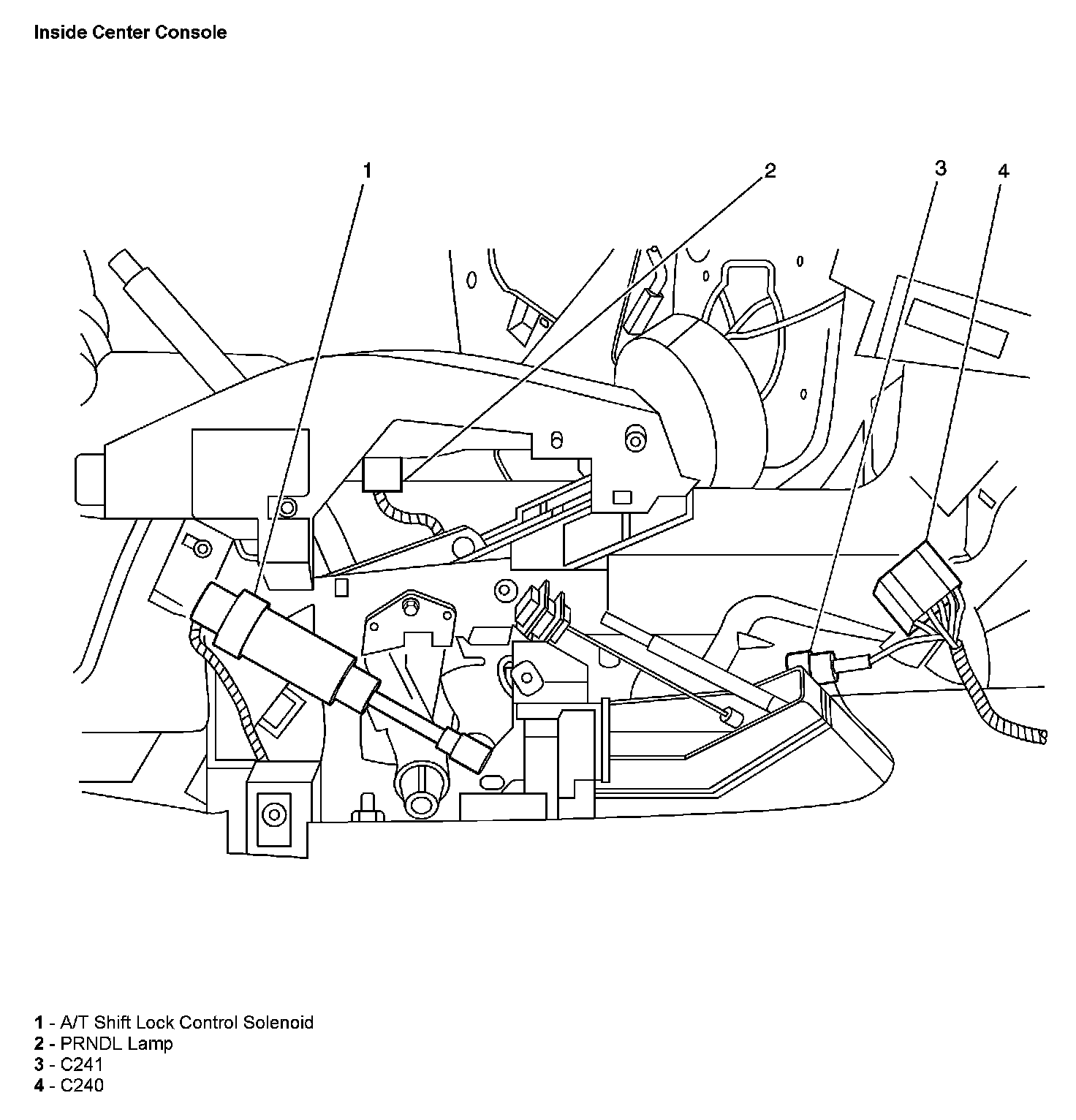 Inside Center Console

1

2

3

4

1 - A/T Shift Lock Control Solenoid
2 - PRNDL Lamp
3 - C241
4 - C240