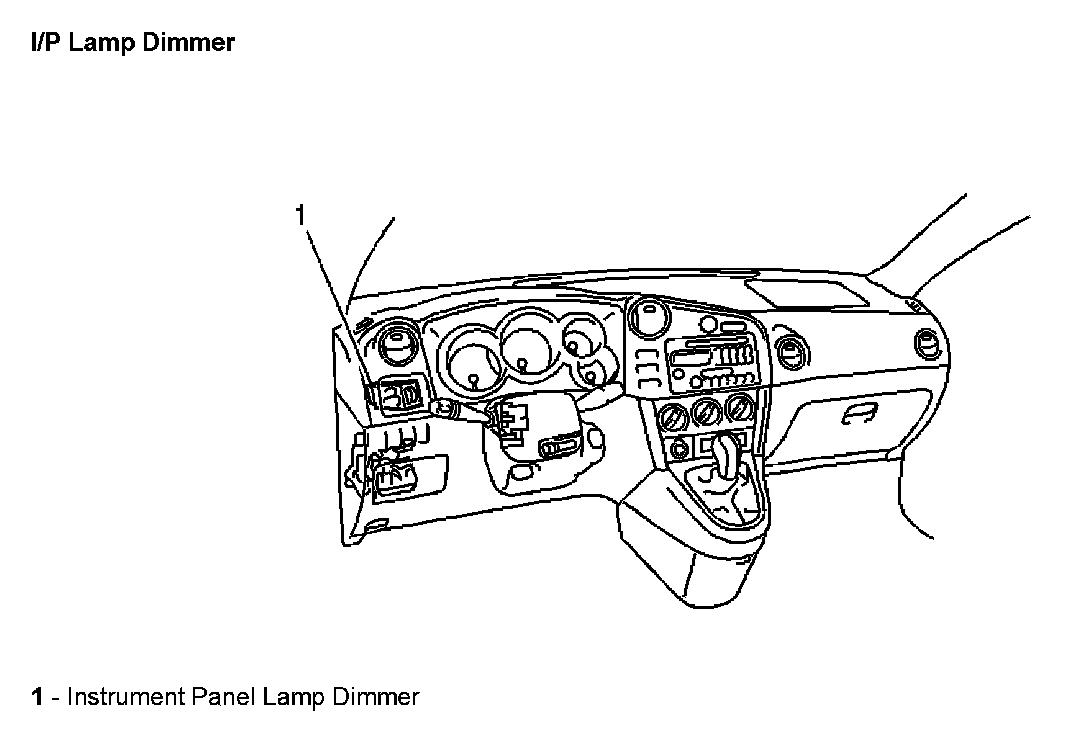 I/P Lamp Dimmer

1

1 - Instrument Panel Lamp Dimmer