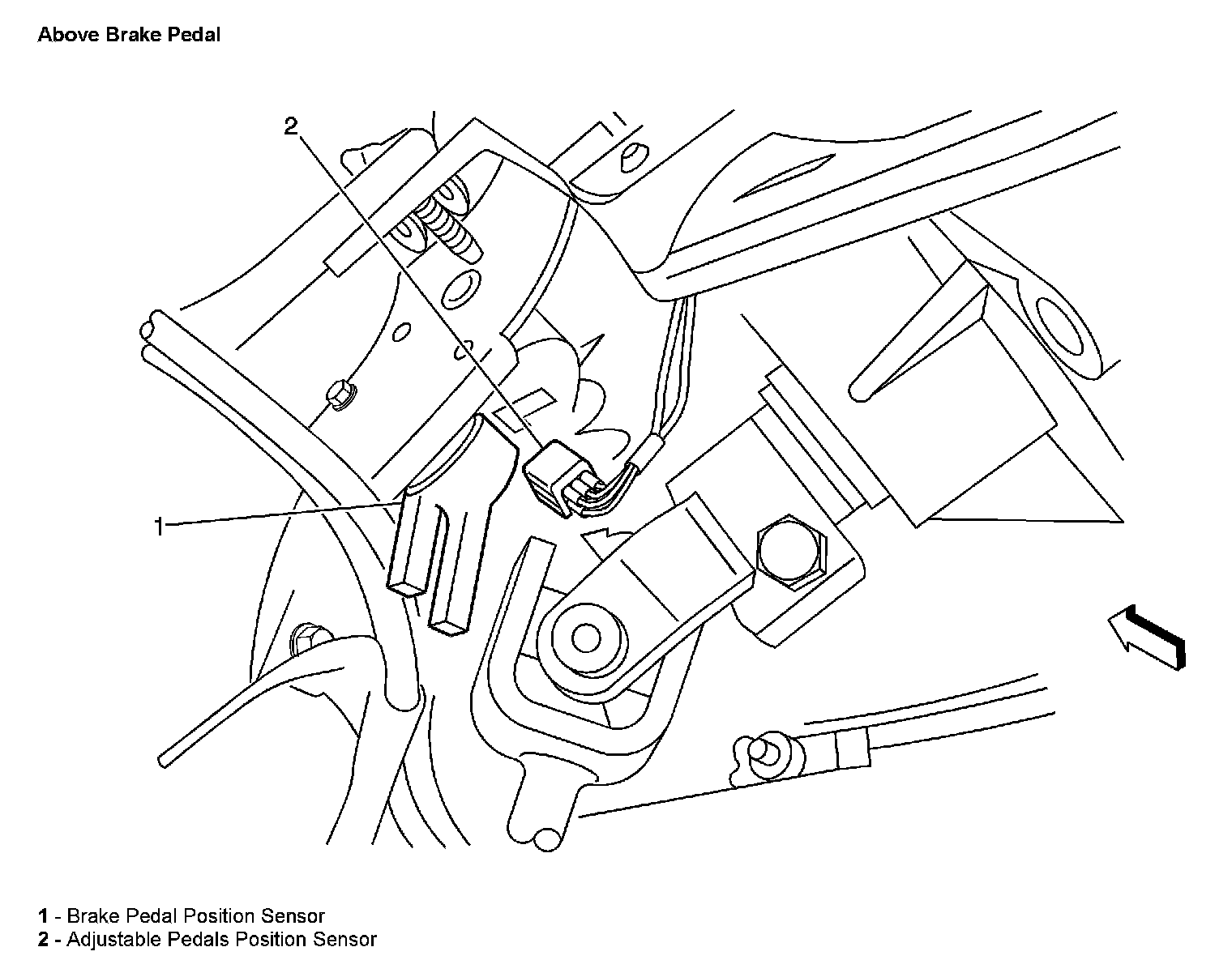 Above Brake Pedal

2

1

1 - Brake Pedal Position Sensor
2 - Adjustable Pedals Position Sensor