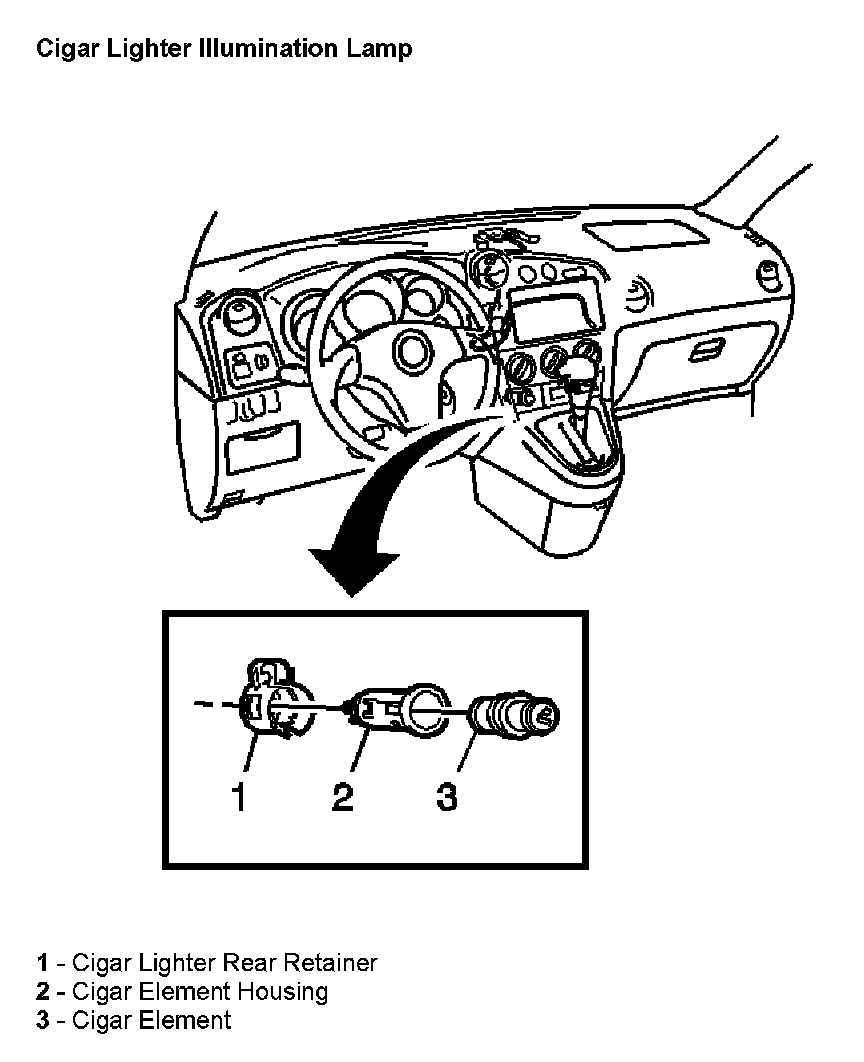 Cigar Lighter Illumination Lamp

1 2 3

1 - Cigar Lighter Rear Retainer
2 - Cigar Element Housing
3 - Cigar Element