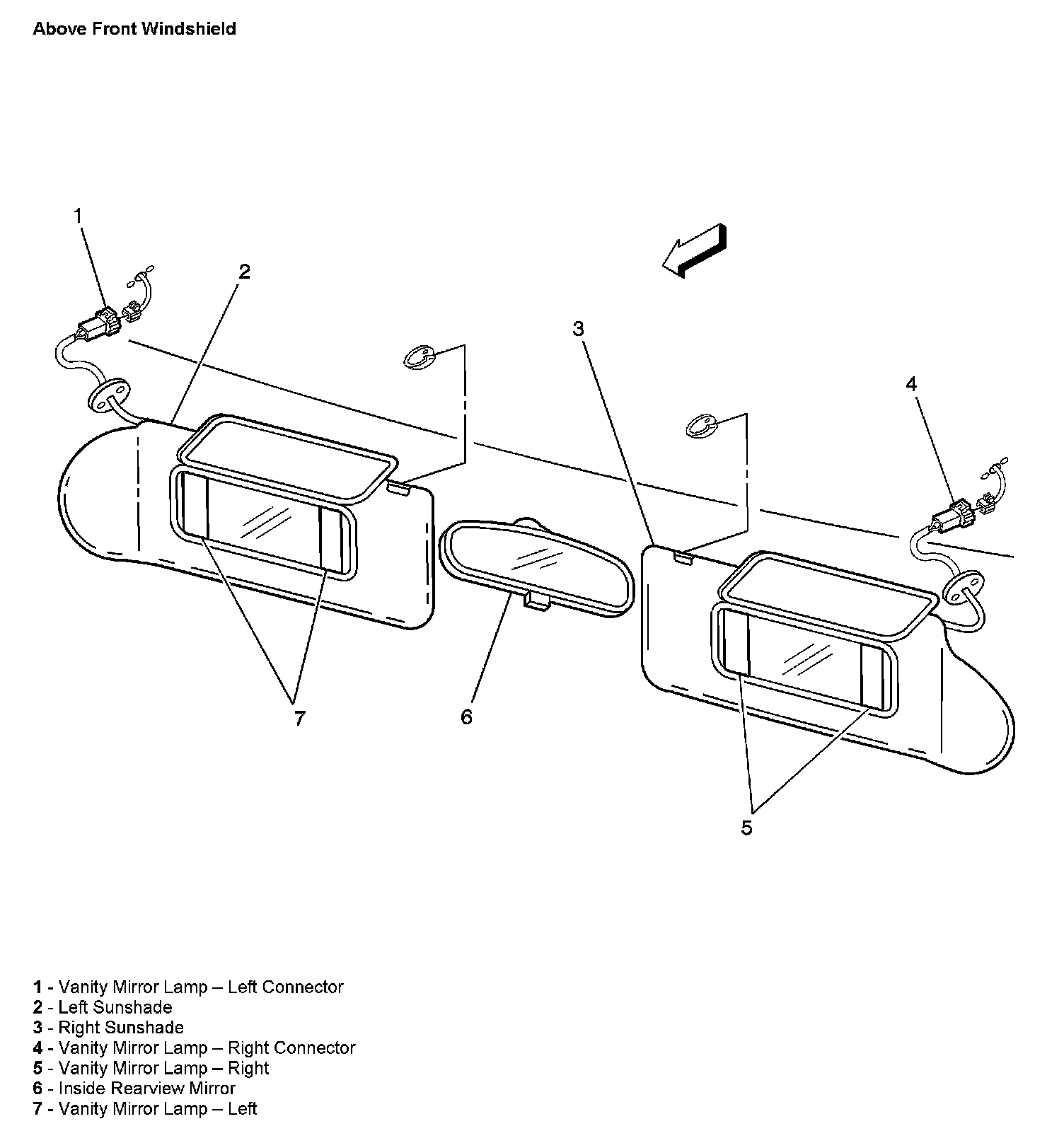 Above Front Windshield

1

2

3

4

7

6

5

1 - Vanity Mirror Lamp – Left Connector
2 - Left Sunshade
3 - Right Sunshade
4 - Vanity Mirror Lamp – Right Connector
5 - Vanity Mirror Lamp – Right
6 - Inside Rearview Mirror
7 - Vanity Mirror Lamp – Left