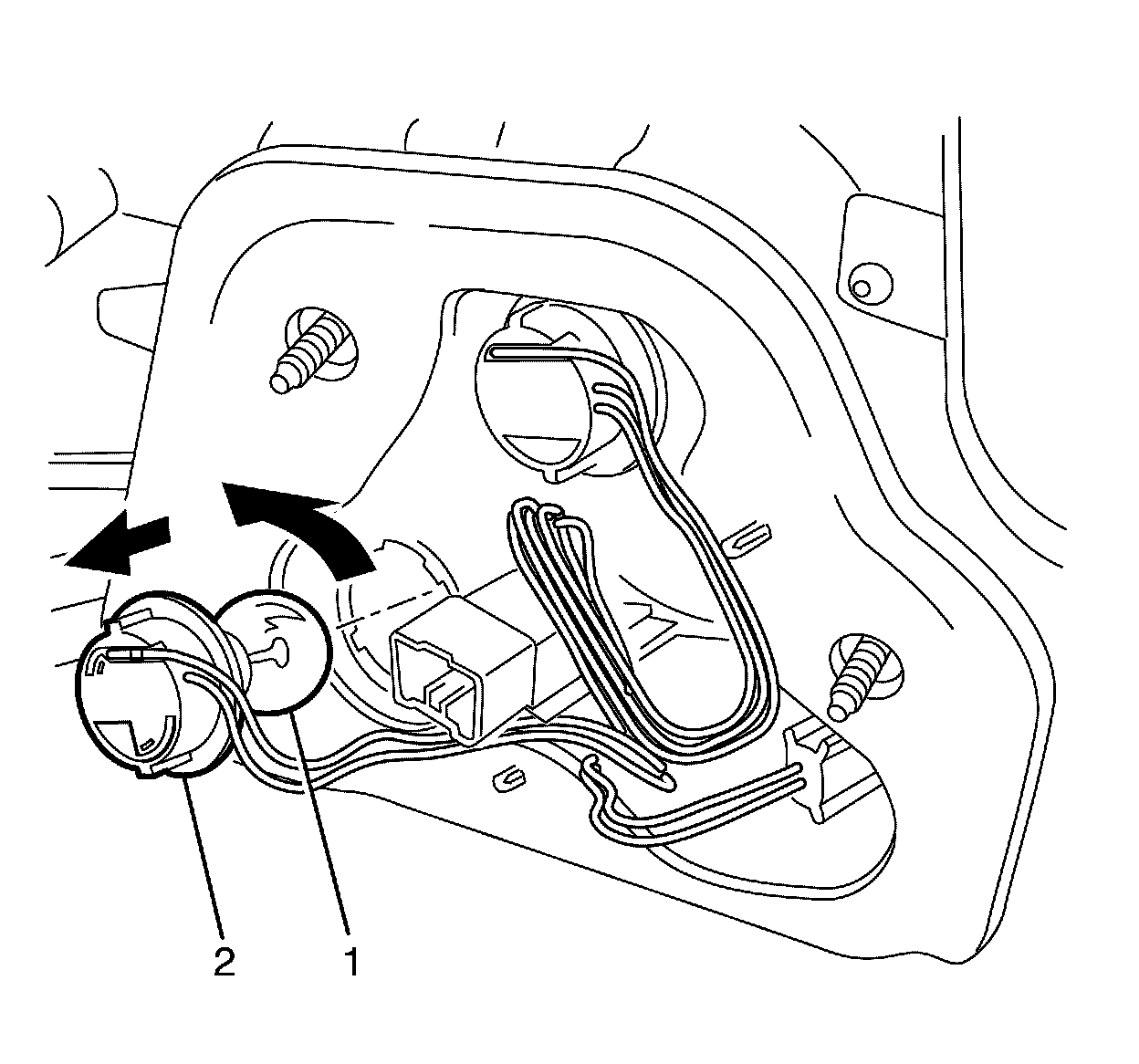 2
1