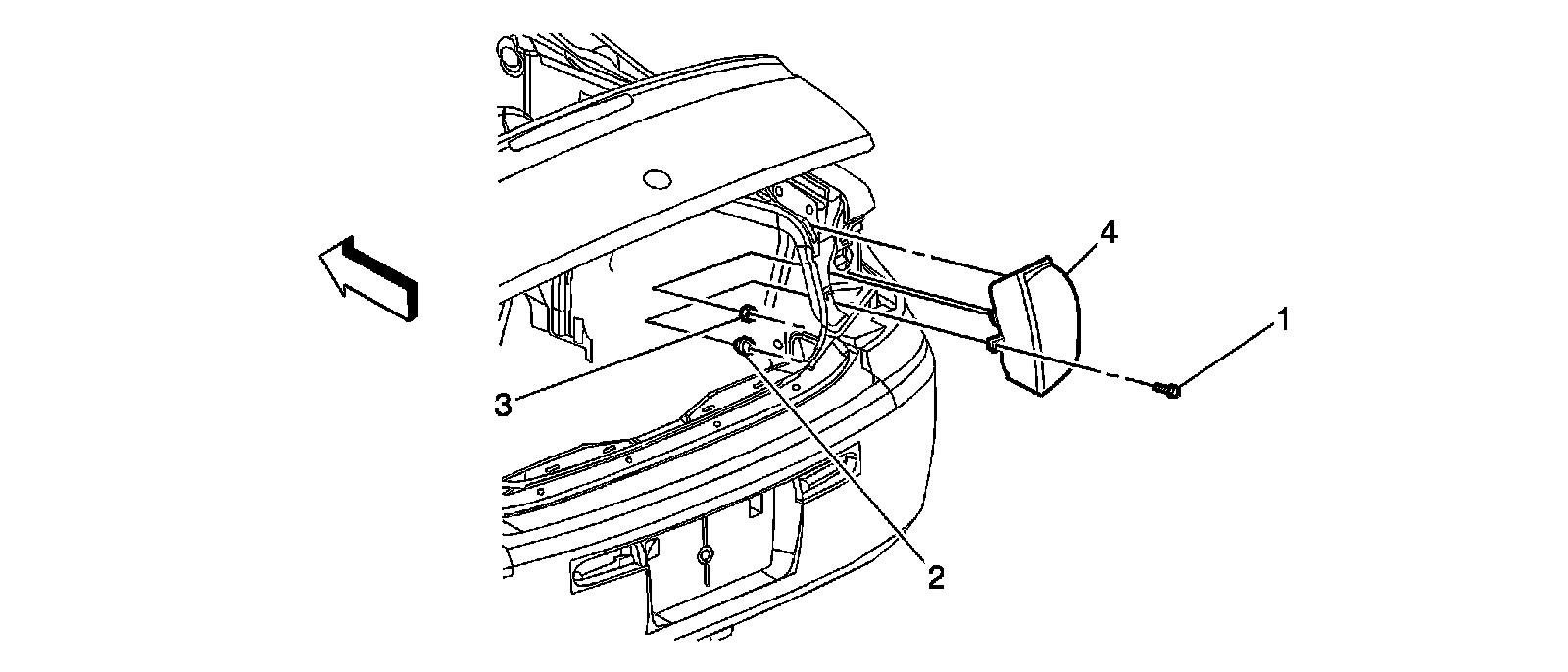 4
1
3
2