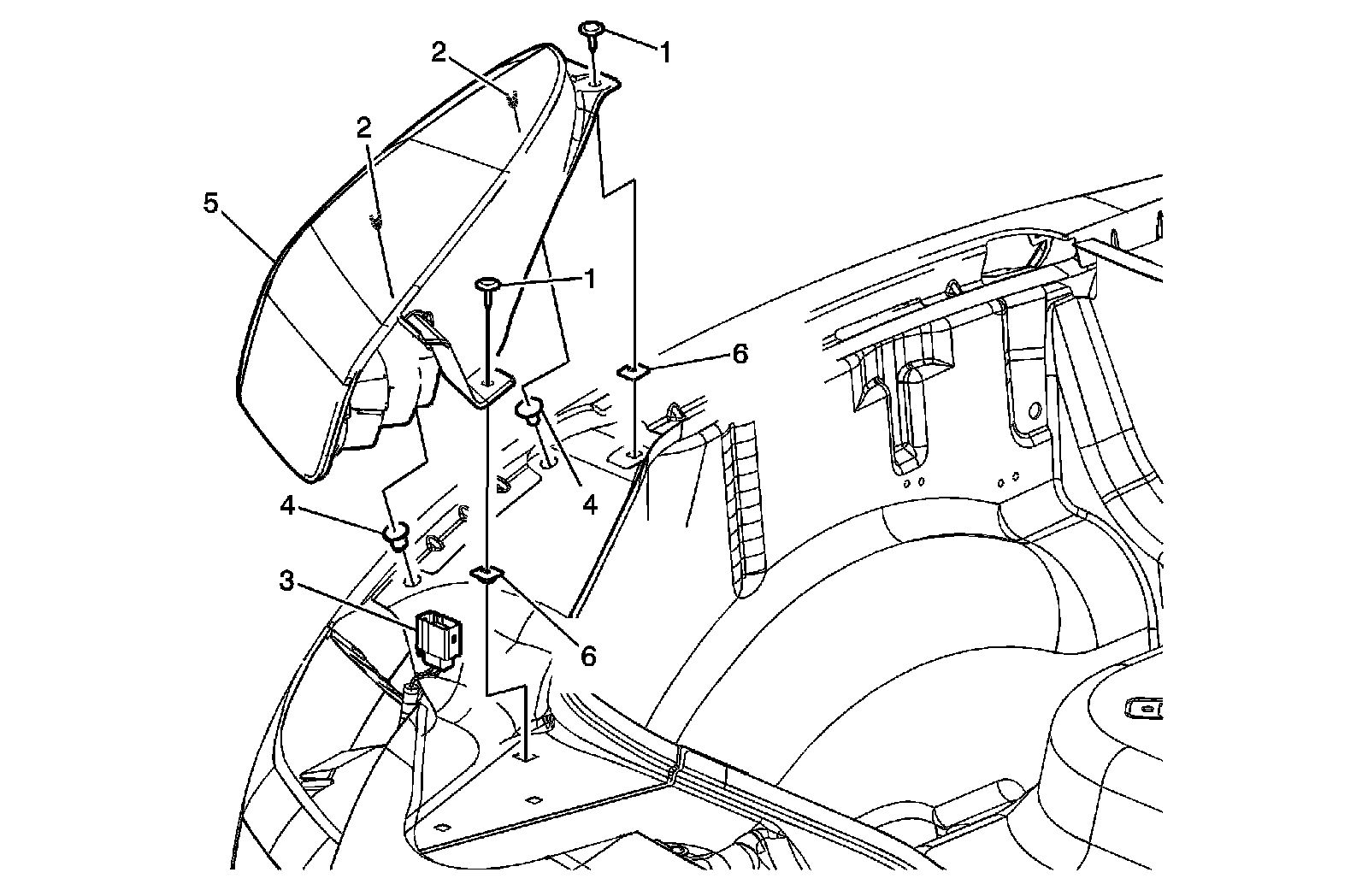 1
2
2
5
1
6
4
4
3
6