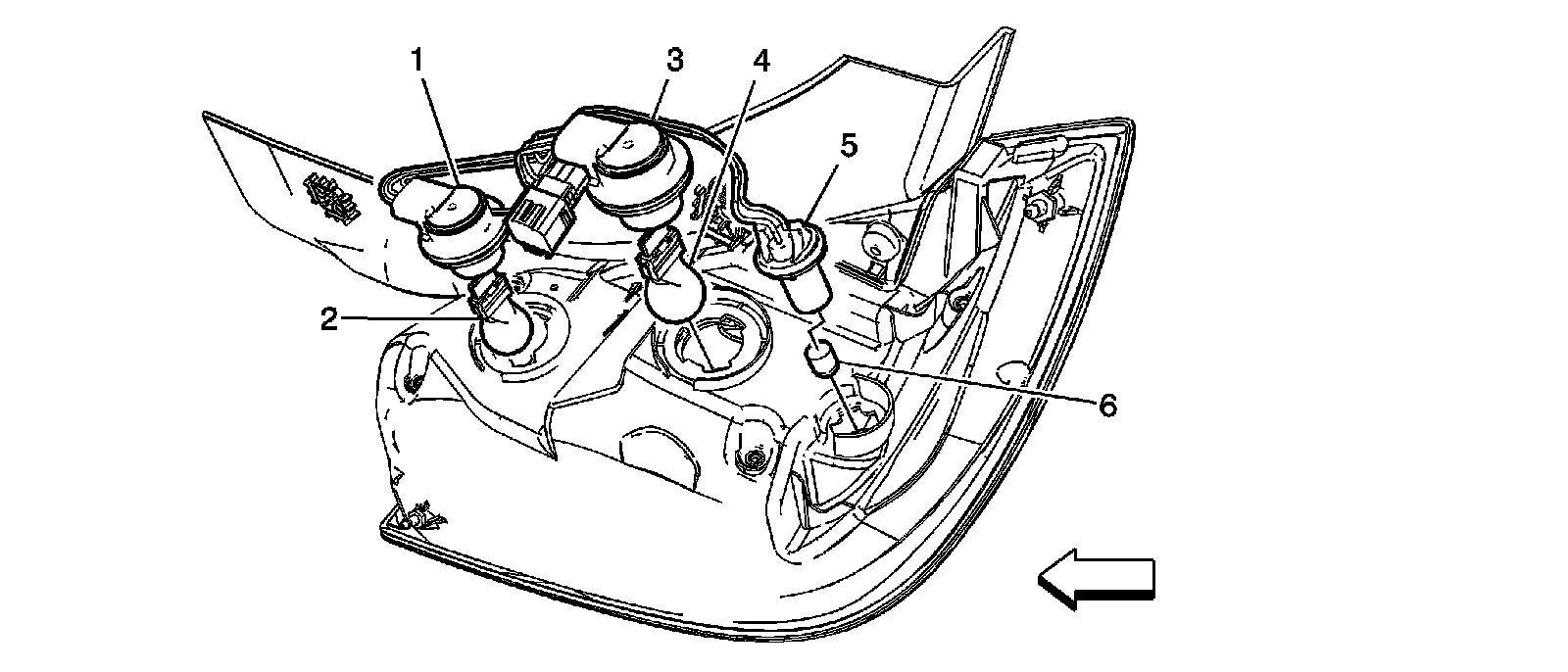 1
3
4
5
2
6