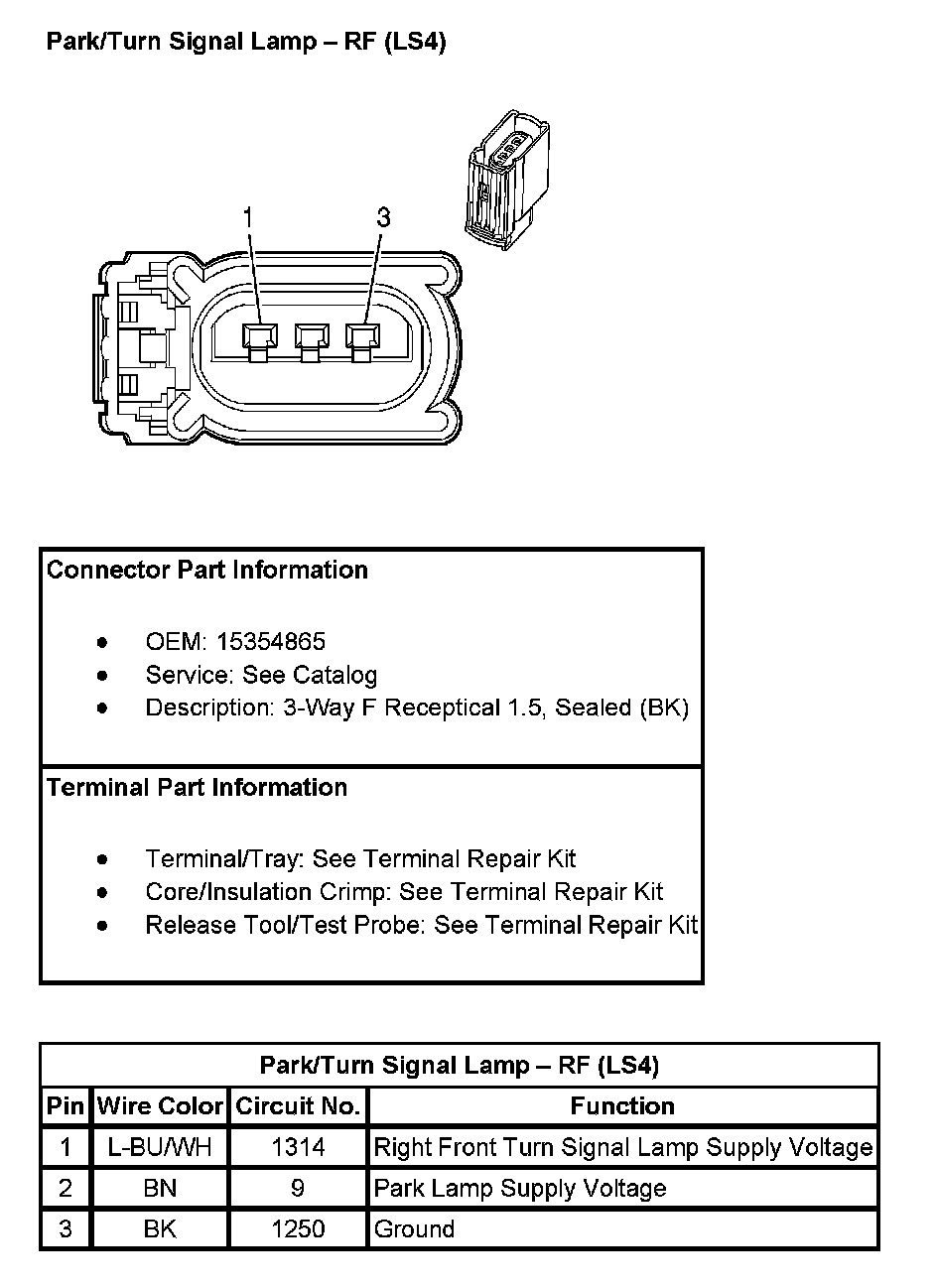 Park/Turn Signal Lamp – RF (LS4)

1

3

Connector Part Information

- OEM: 15354865
- Service: See Catalog
- Description: 3-Way F Receptical 1.5, Sealed (BK)

Terminal Part Information

- Terminal/Tray: See Terminal Repair Kit
- Core/Insulation Crimp: See Terminal Repair Kit
- Release Tool/Test Probe: See Terminal Repair Kit

Park/Turn Signal Lamp – RF (LS4)

| Pin | Wire Color | Circuit No. | Function |
|---|---|---|---|
| 1 | L-BU/WH | 1314 | Right Front Turn Signal Lamp Supply Voltage |
| 2 | BN | 9 | Park Lamp Supply Voltage |
| 3 | BK | 1250 | Ground |