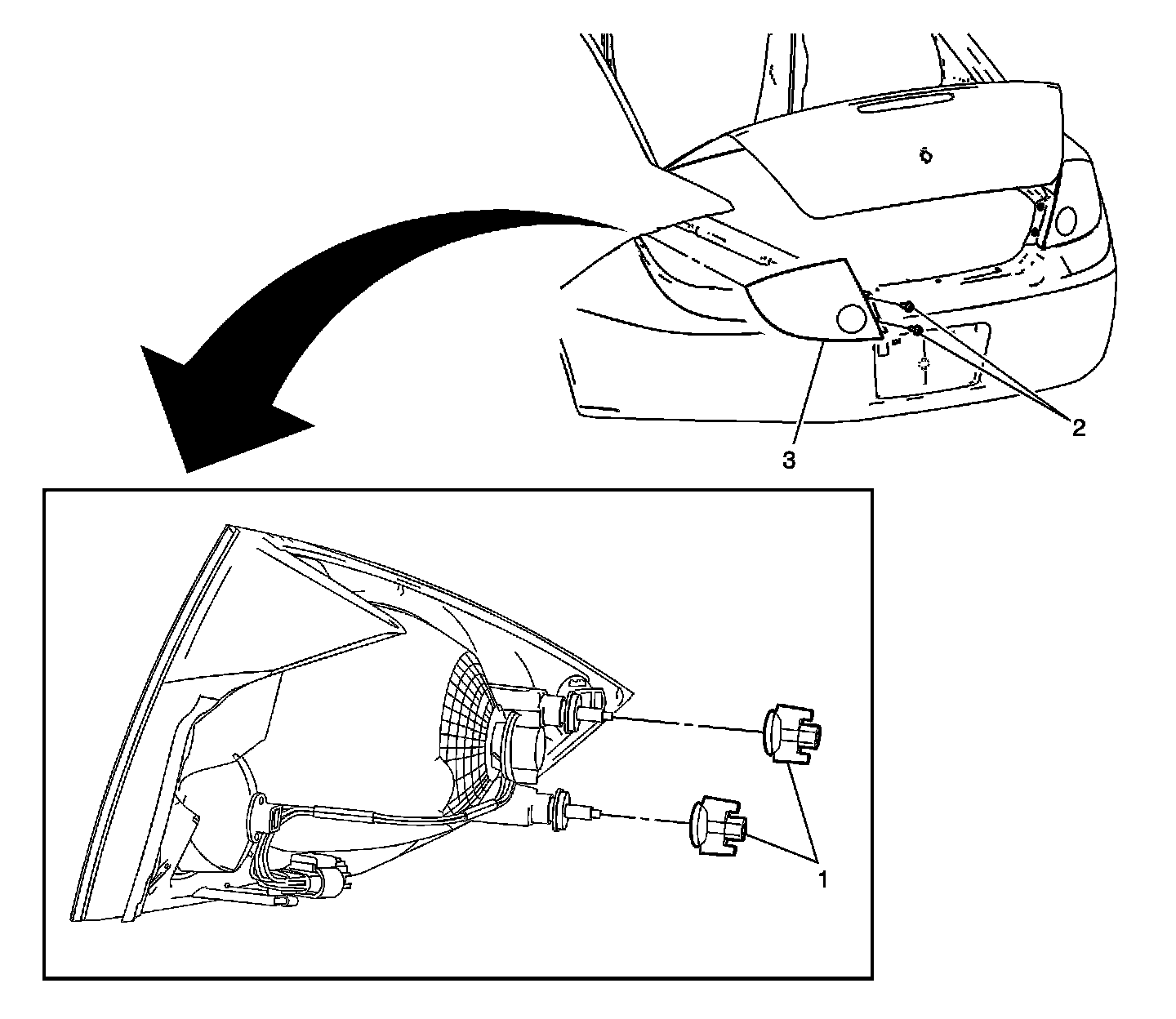 2
3
1