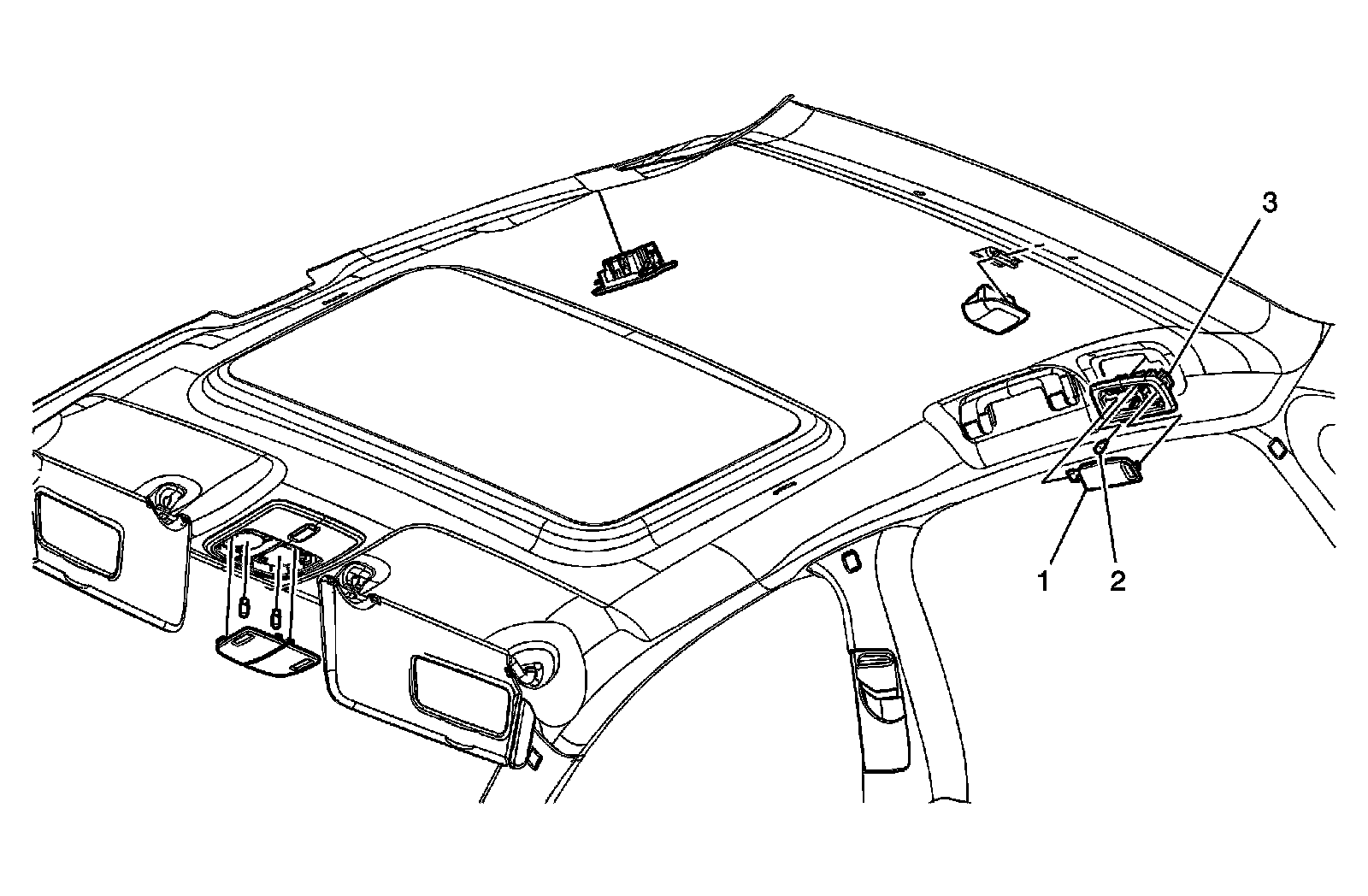 3
1
2