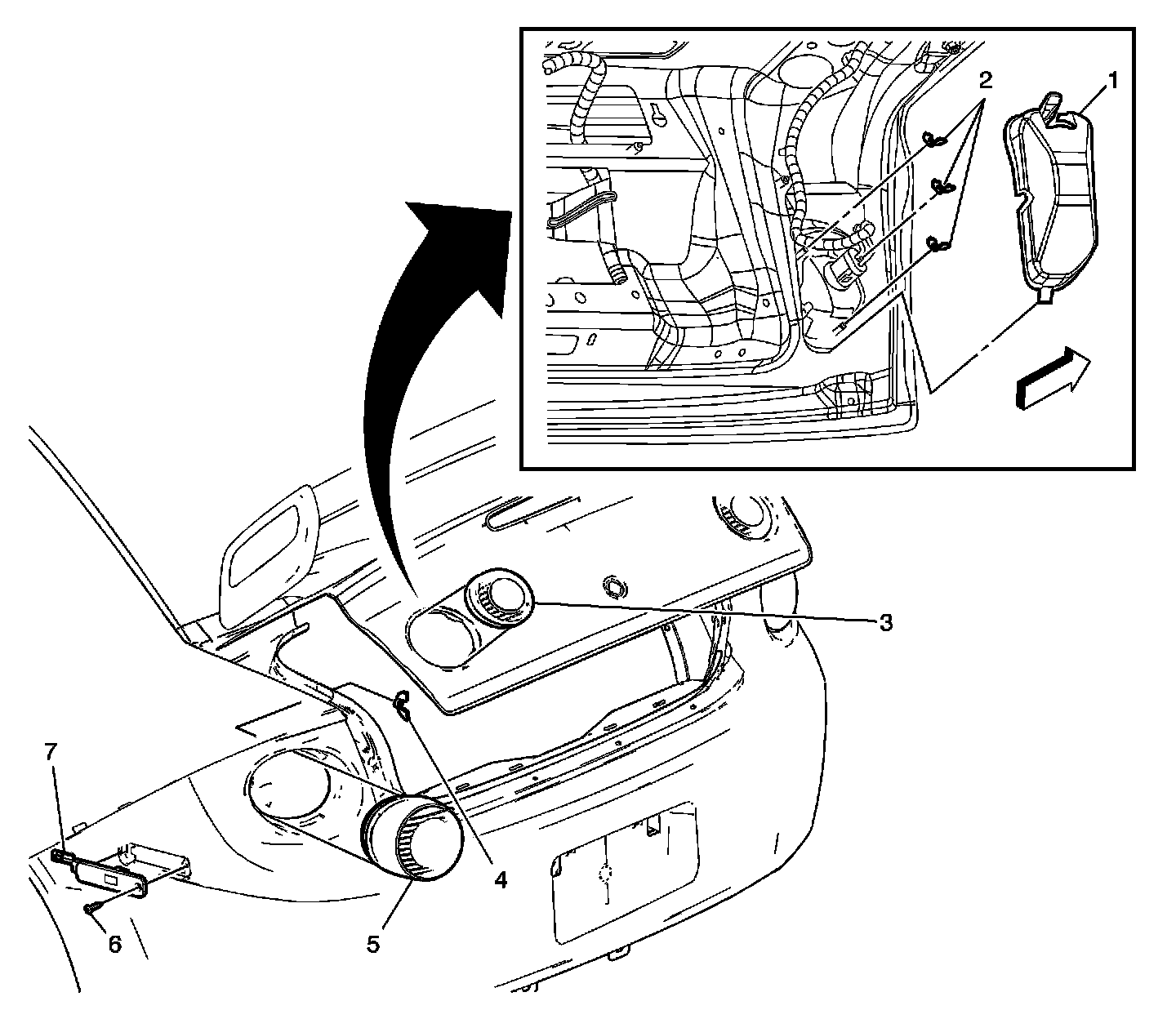 2
1
3
7
4
6
5