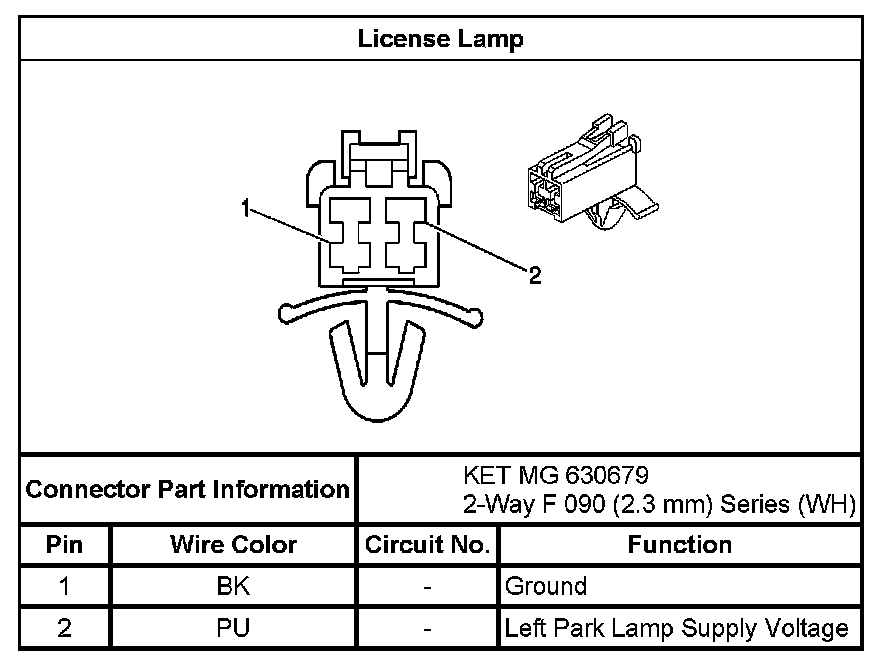 License Lamp

1

2

Connector Part Information | KET MG 630679
2-Way F 090 (2.3 mm) Series (WH)

| Pin | Wire Color | Circuit No. | Function |
|---|---|---|---|
| 1 | BK | - | Ground |
| 2 | PU | - | Left Park Lamp Supply Voltage |