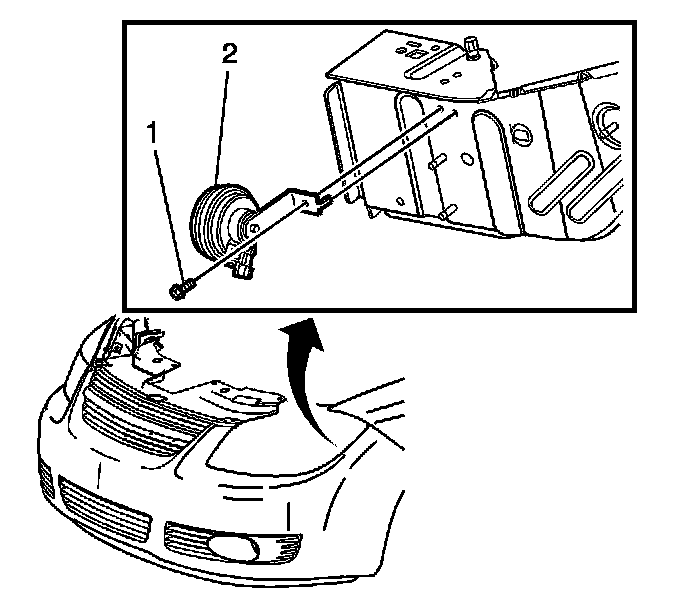 2
1