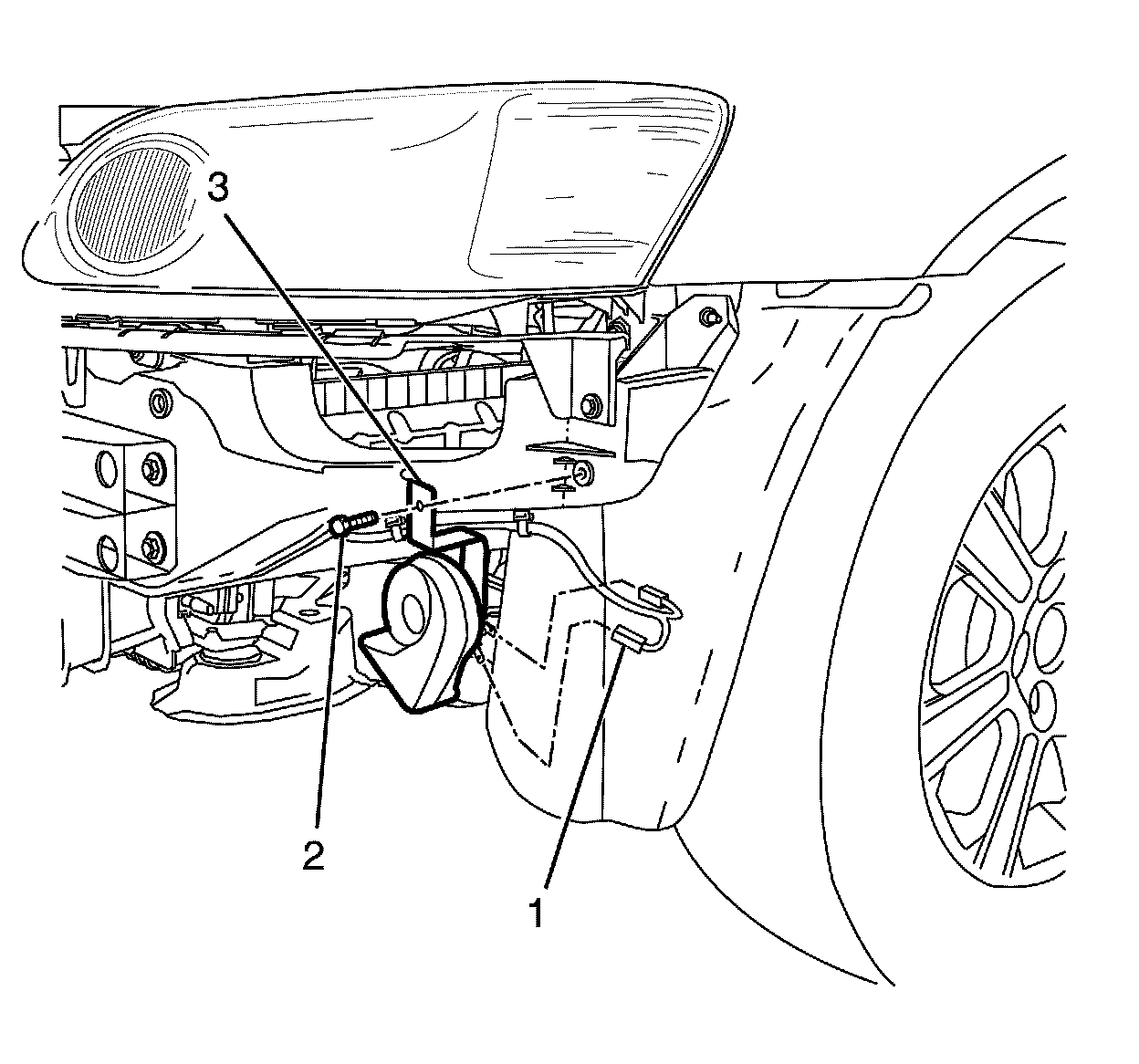 3
2
1