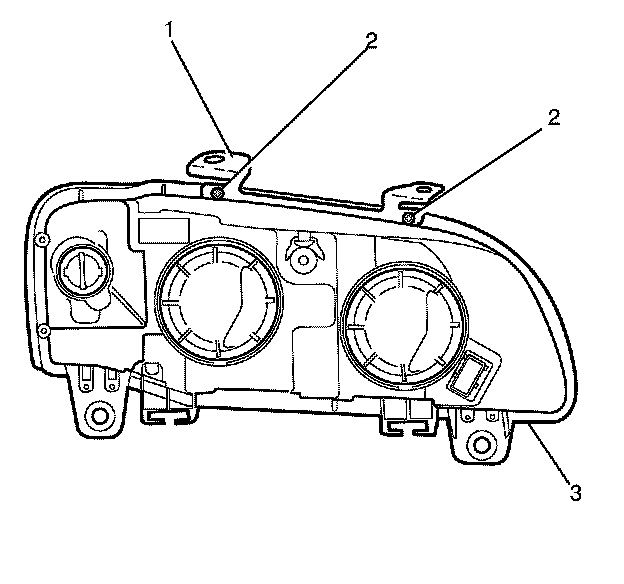 1
2
2
3