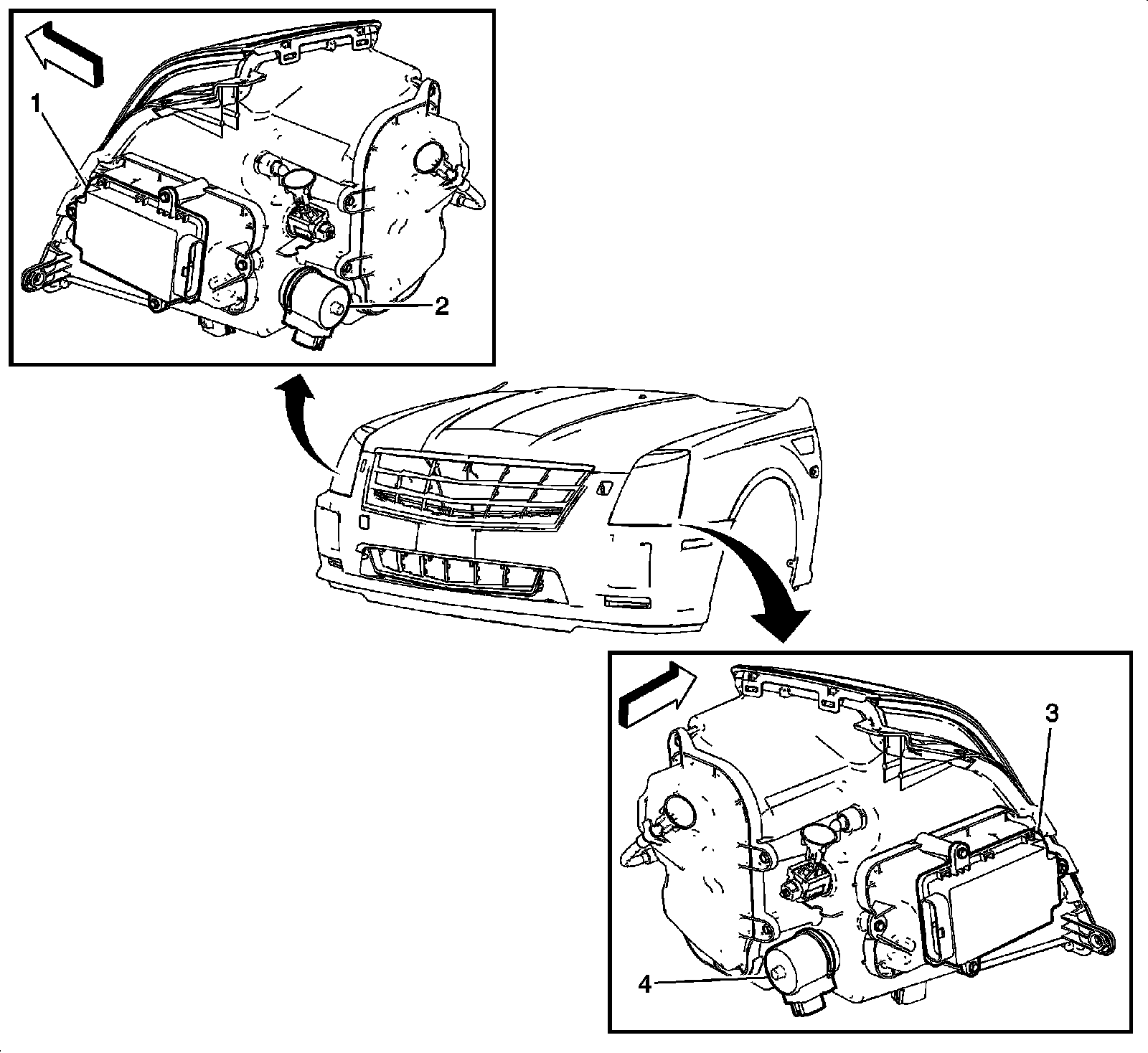 1
2
3
4